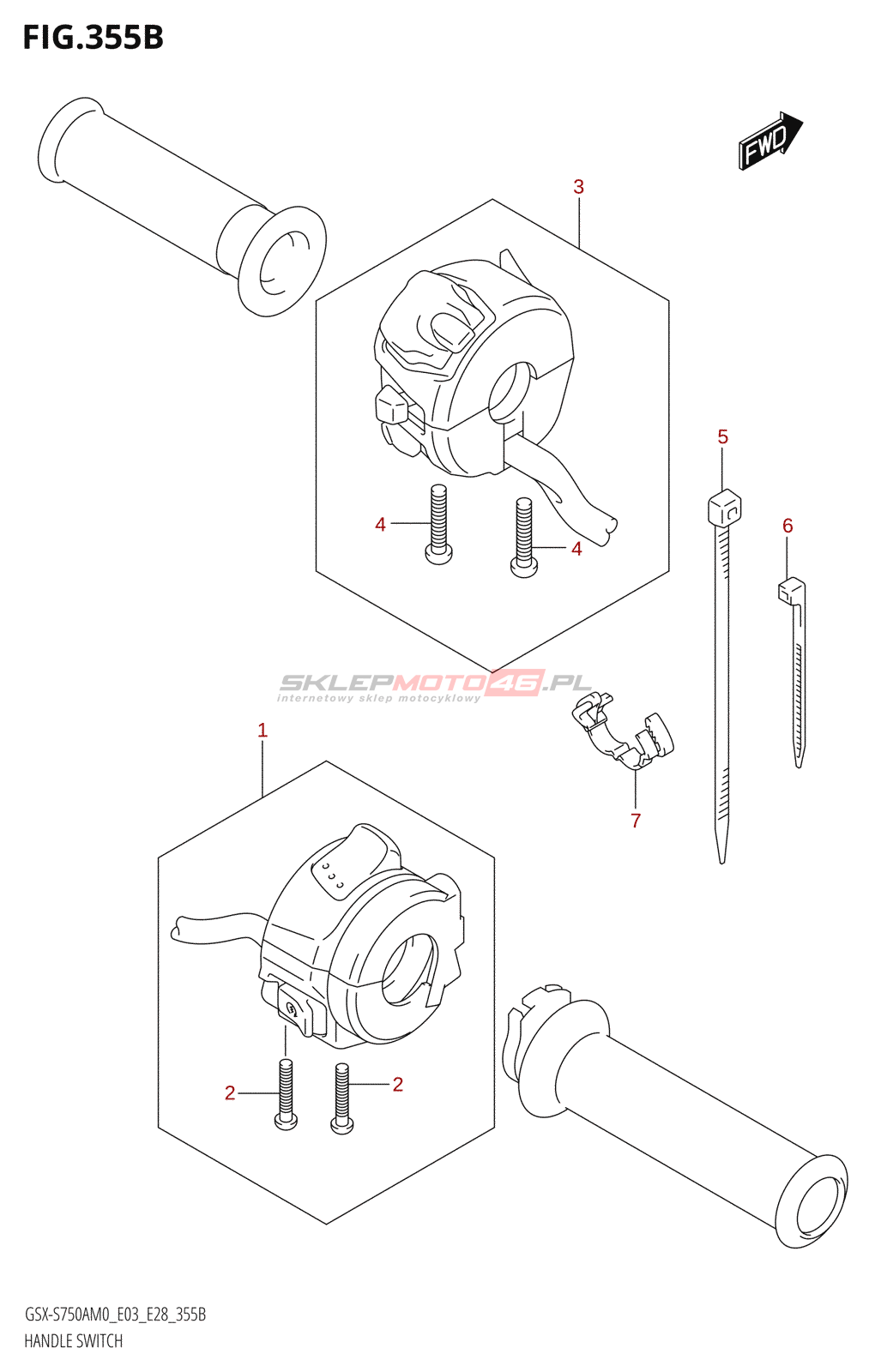 FIG.355B

FWD

3

4

4

5

6

SKLEPMOTO46.PL
internetowy sklep motocyklowy

1

7

2

2

GSX-S750AM0_E03_E28_355B
HANDLE SWITCH