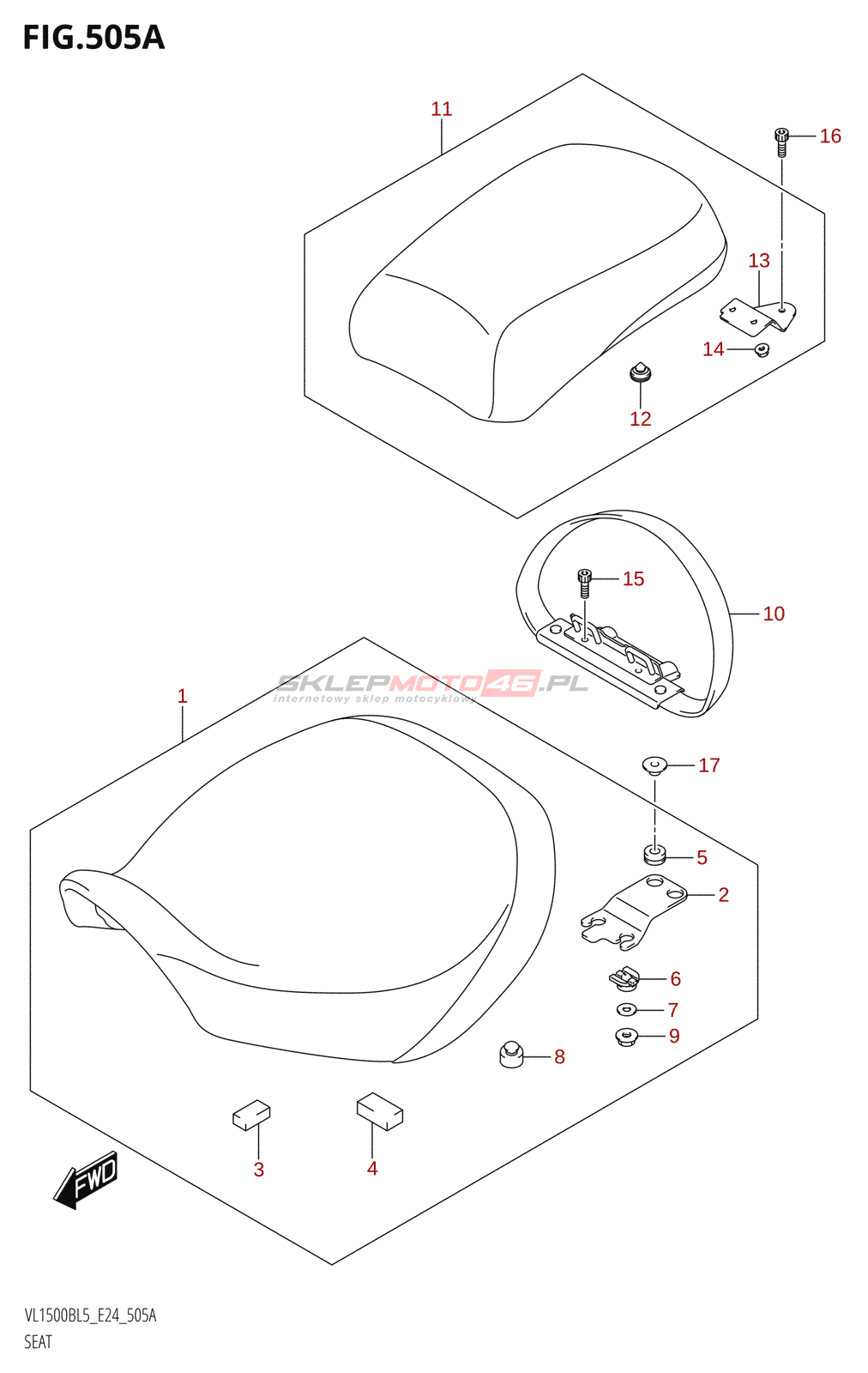 FIG.505A

11
16
13
14
12
15
10
SKLEPMOTO46.PL
internetowy sklep motocyklowy
1
17
5
2
6
7
9
8
3
4
FWD

VL1500BL5_E24_505A
SEAT