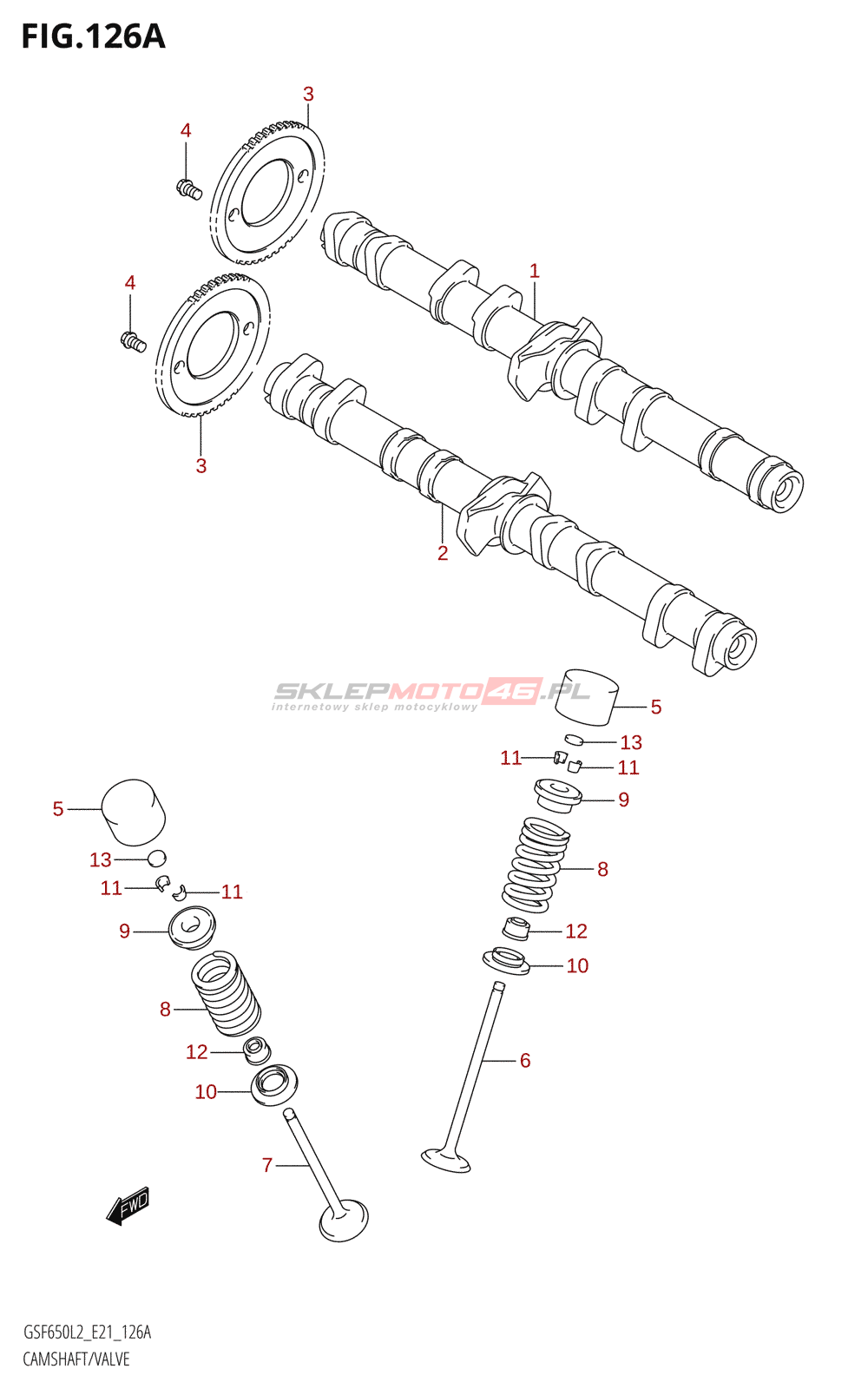 FIG.126A

3
4
1
4
3
2

SKLEPMOTO46.PL
internetowy sklep motocyklowy

5
13
11
11
9
8
12
10
6

5
13
11
11
9
8
12
10
7

FWD

GSF650L2_E21_126A
CAMSHAFT/VALVE