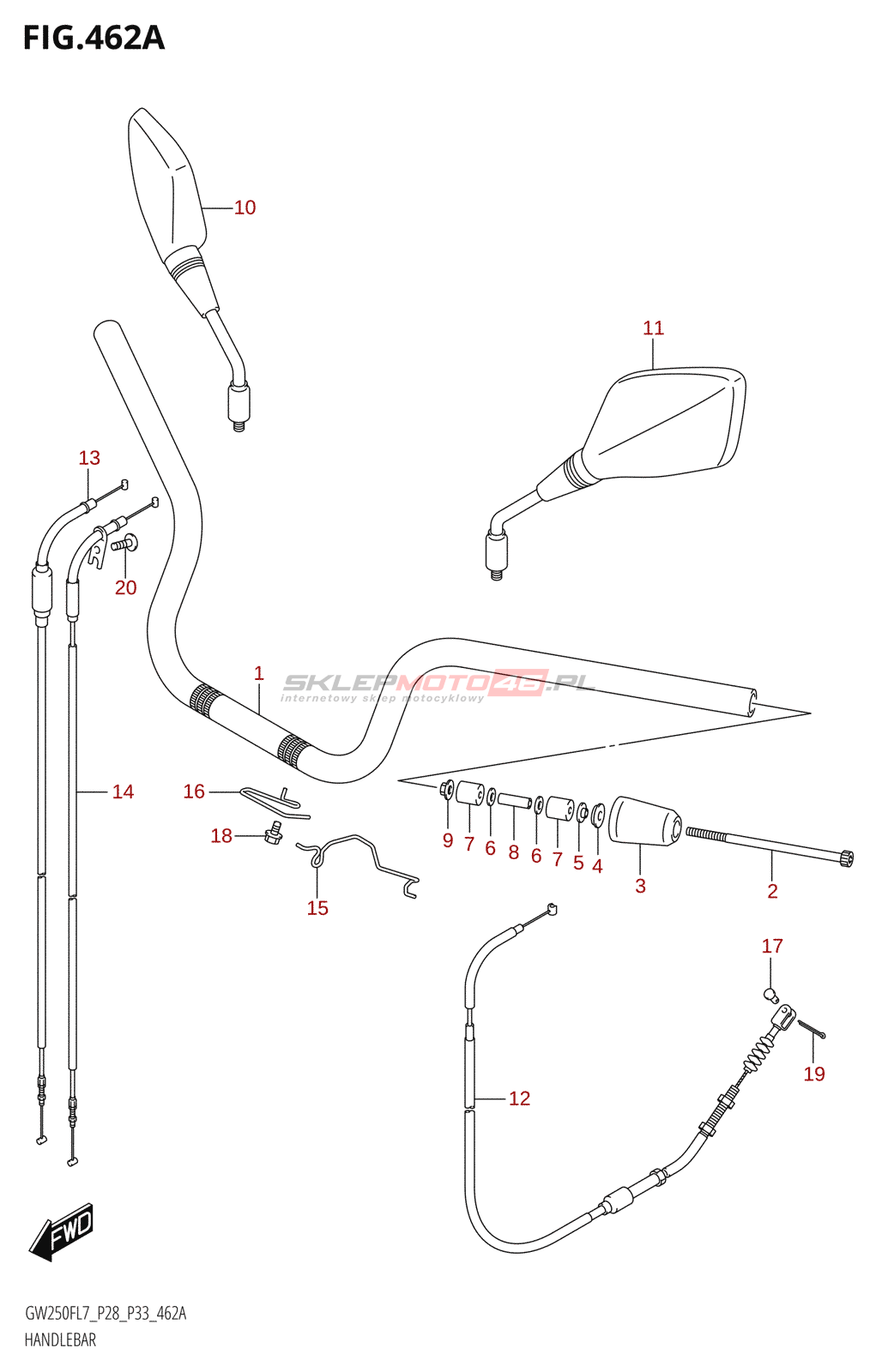 FIG.462A

10

11

13

20

1

SKLEPMOTO46.PL
internetowy sklep motocyklowy

14

16

18

15

9 7 6 8 6 7 5 4

3

2

17

19

12

FWD

GW250FL7_P28_P33_462A
HANDLEBAR