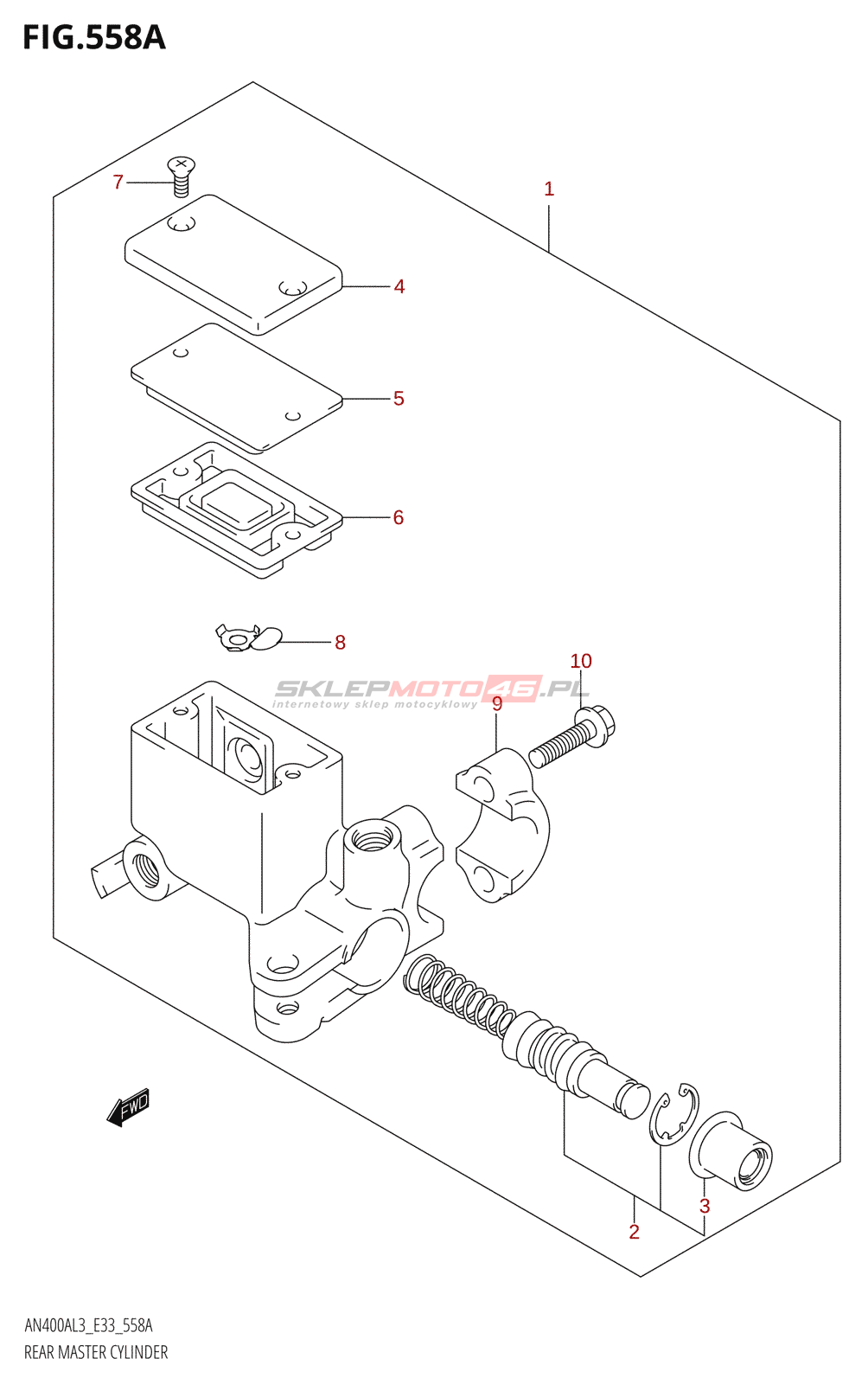 FIG.558A

7
1
4
5
6
8
10
SKLEPMOTO46.PL
internetowy sklep motocyklowy
9
FWD
3
2

AN400AL3_E33_558A
REAR MASTER CYLINDER