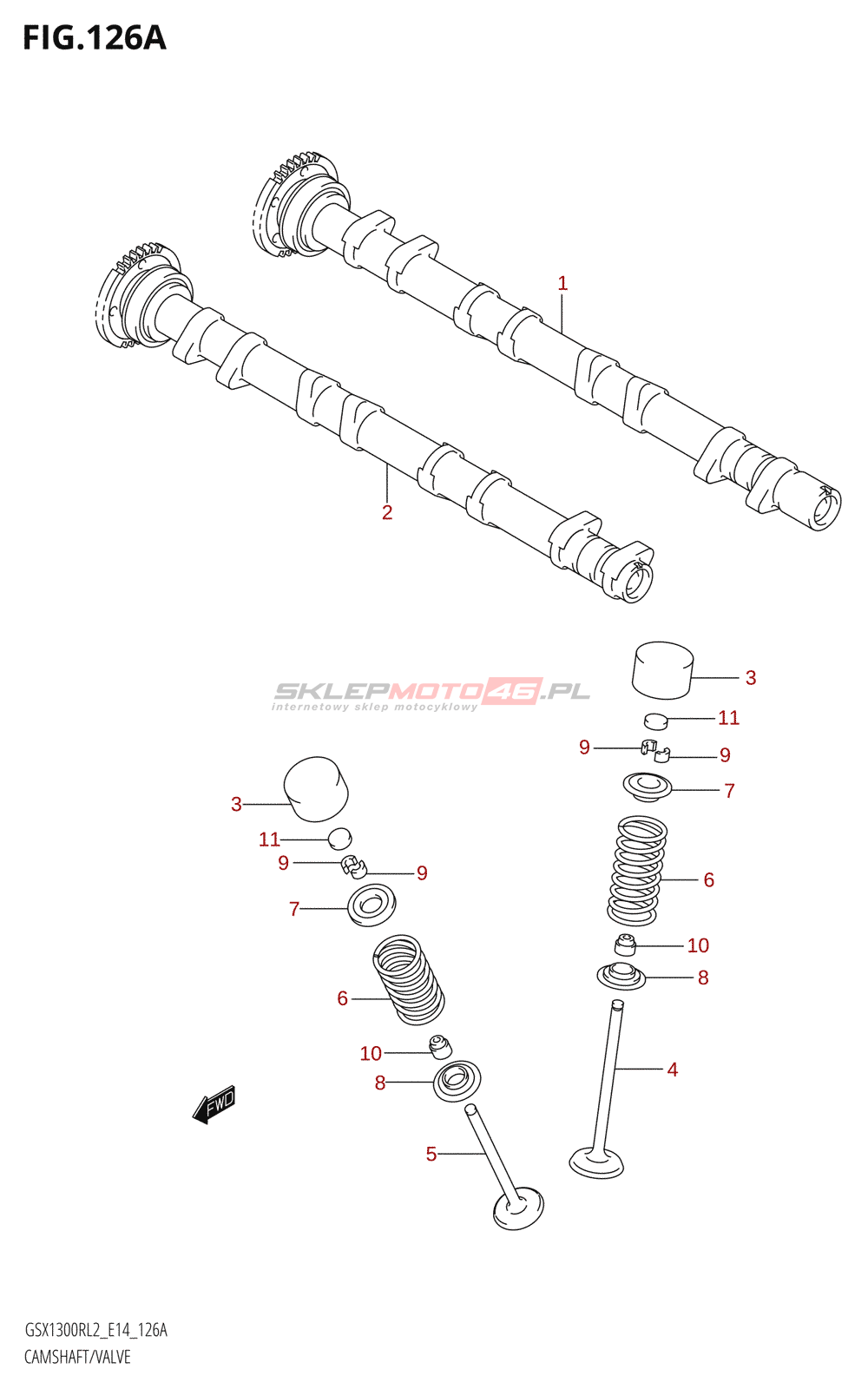 FIG.126A

1

2

SKLEPMOTO46.PL
internetowy sklep motocyklowy

3
11
9
9
7
6
10
8
4

3
11
9
9
7
6
10
8
5

FWD

GSX1300RL2_E14_126A
CAMSHAFT/VALVE