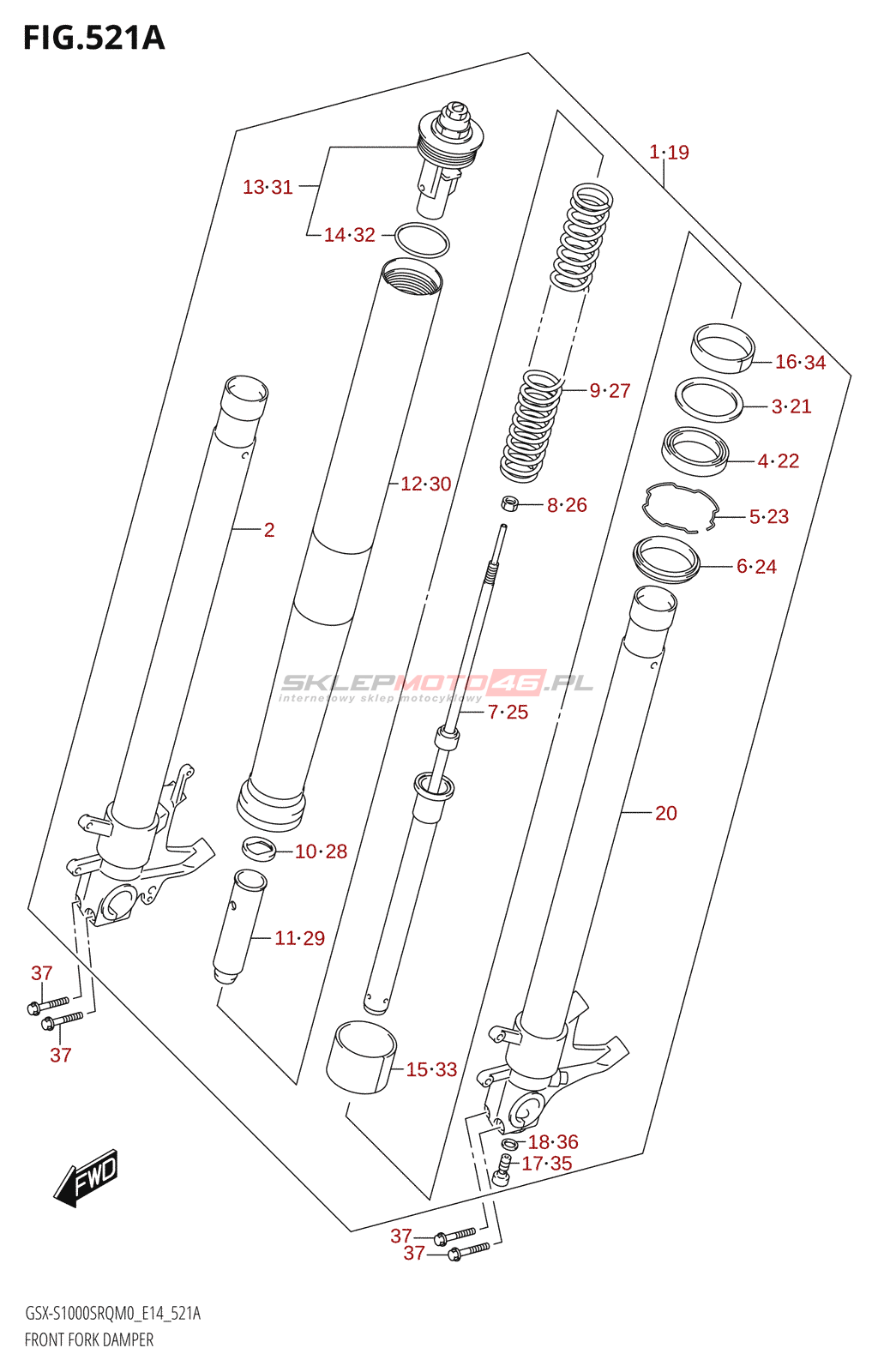 FIG.521A

1·19

13·31

14·32

16·34

9·27

3·21

4·22

12·30

8·26

5·23

2

6·24

SKLEPMOTO46.PL
internetowy sklep motocyklowy

7·25

20

10·28

11·29

37

37

15·33

18·36

17·35

FWD

37

37

GSX-S1000SRQM0_E14_521A
FRONT FORK DAMPER