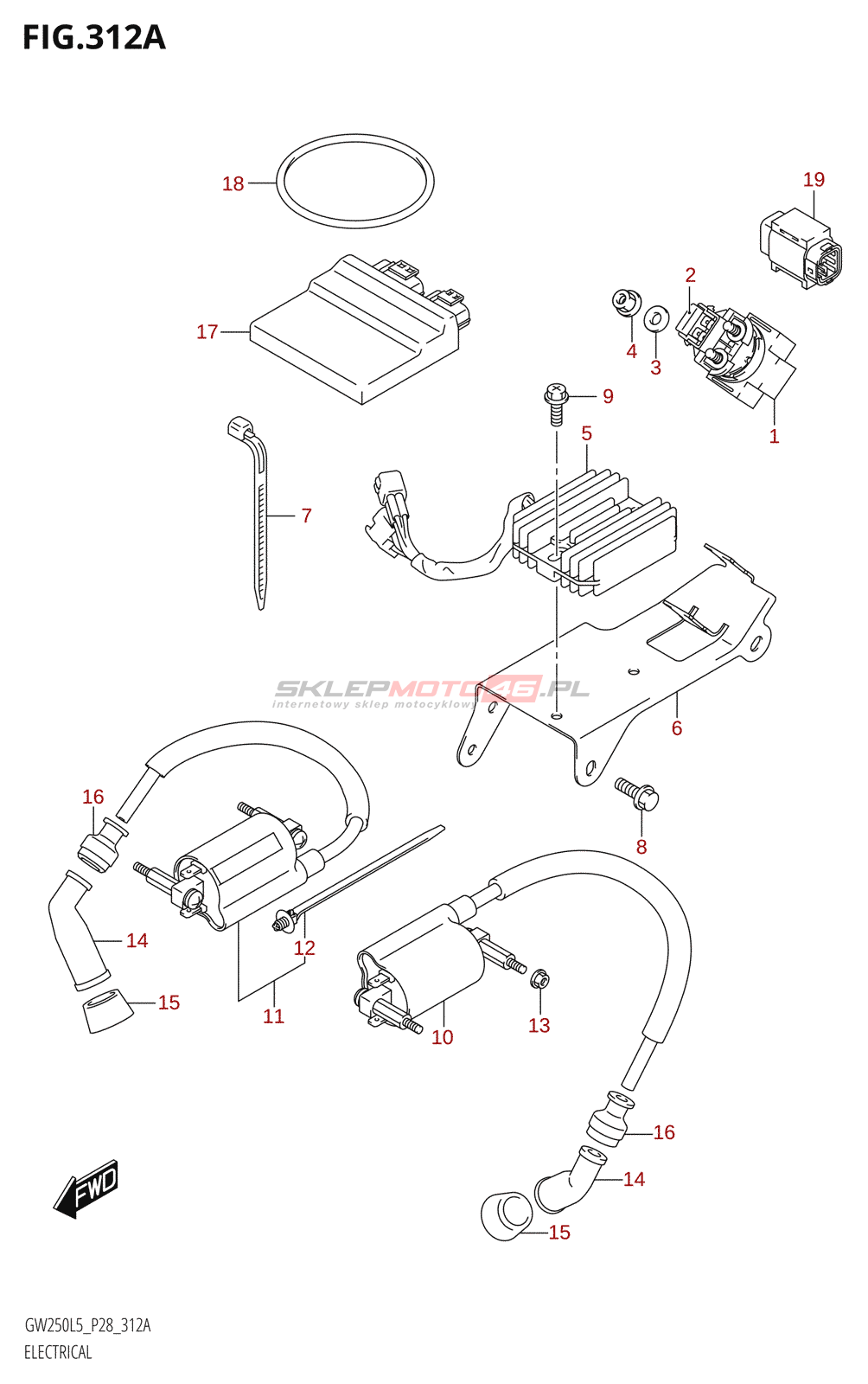 FIG.312A

18
19
17
2
4
3
9
1
5
7
SKLEPMOTO46.PL
internetowy sklep motocyklowy
6
16
8
14
12
15
11
10
13
16
14
15
FWD

GW250L5_P28_312A
ELECTRICAL