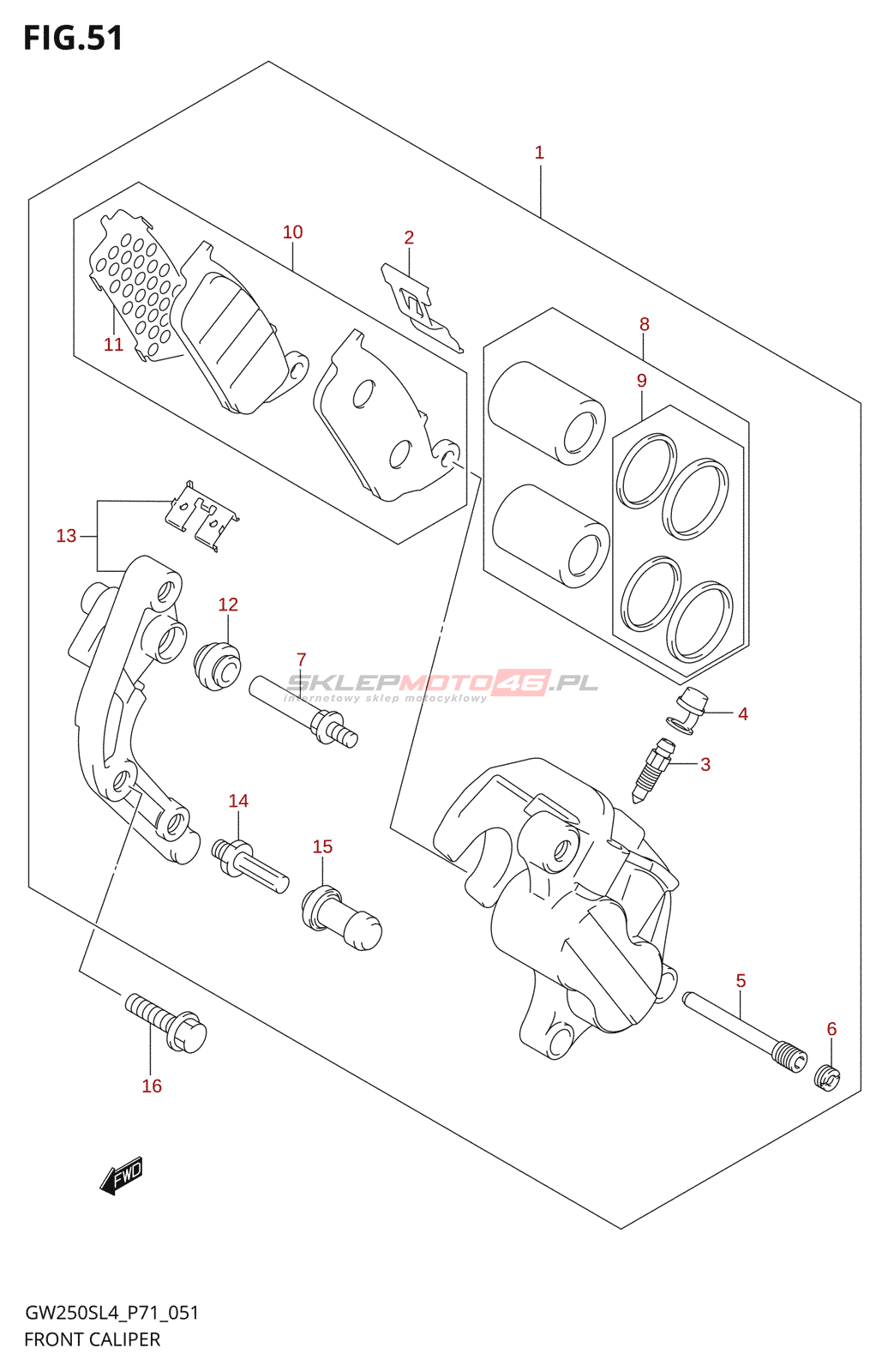 FIG.51

1
10
2
11
8
9
13
12
7
SKLEPMOTO46.PL
internetowy sklep motocyklowy
4
3
14
15
5
6
16
FWD

GW250SL4_P71_051
FRONT CALIPER