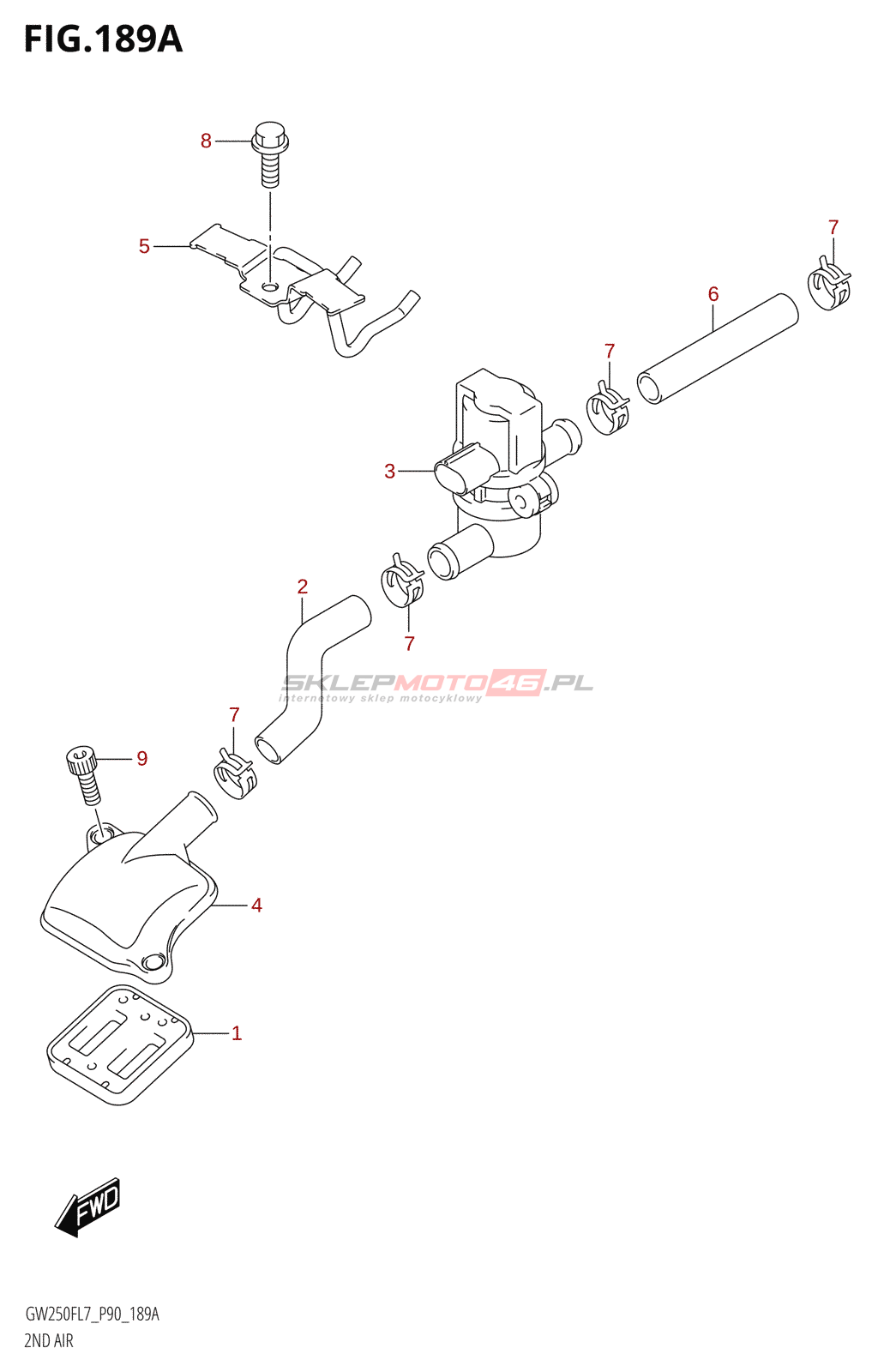 FIG.189A

8

5

7

6

7

3

2

7

SKLEPMOTO46.PL
internetowy sklep motocyklowy

7

9

4

1

FWD

GW250FL7_P90_189A
2ND AIR