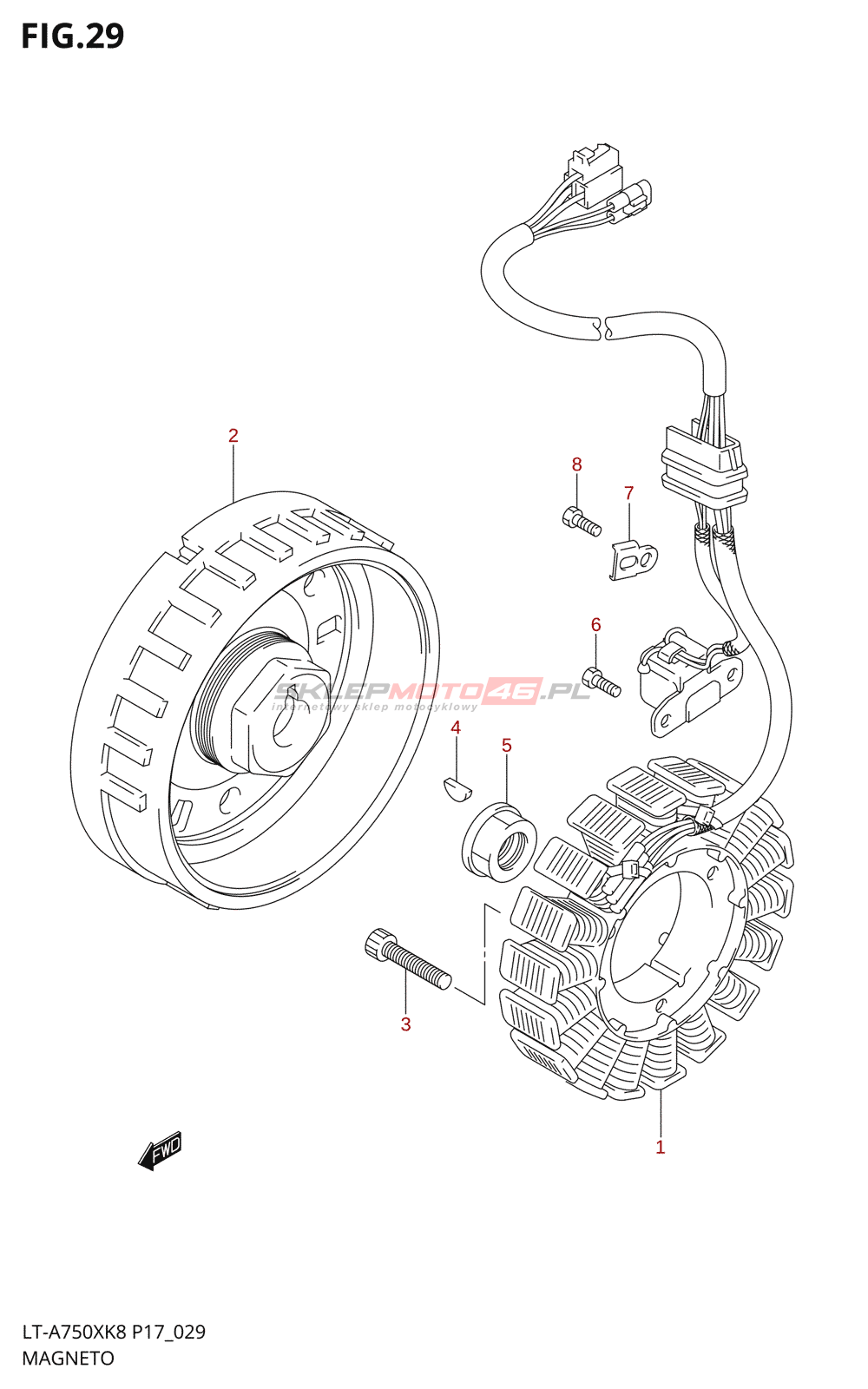 FIG.29

2

8

7

6

SKLEPMOTO46.PL
internetowy sklep motocyklowy

4

5

3

1

FWD

LT-A750XK8 P17_029
MAGNETO