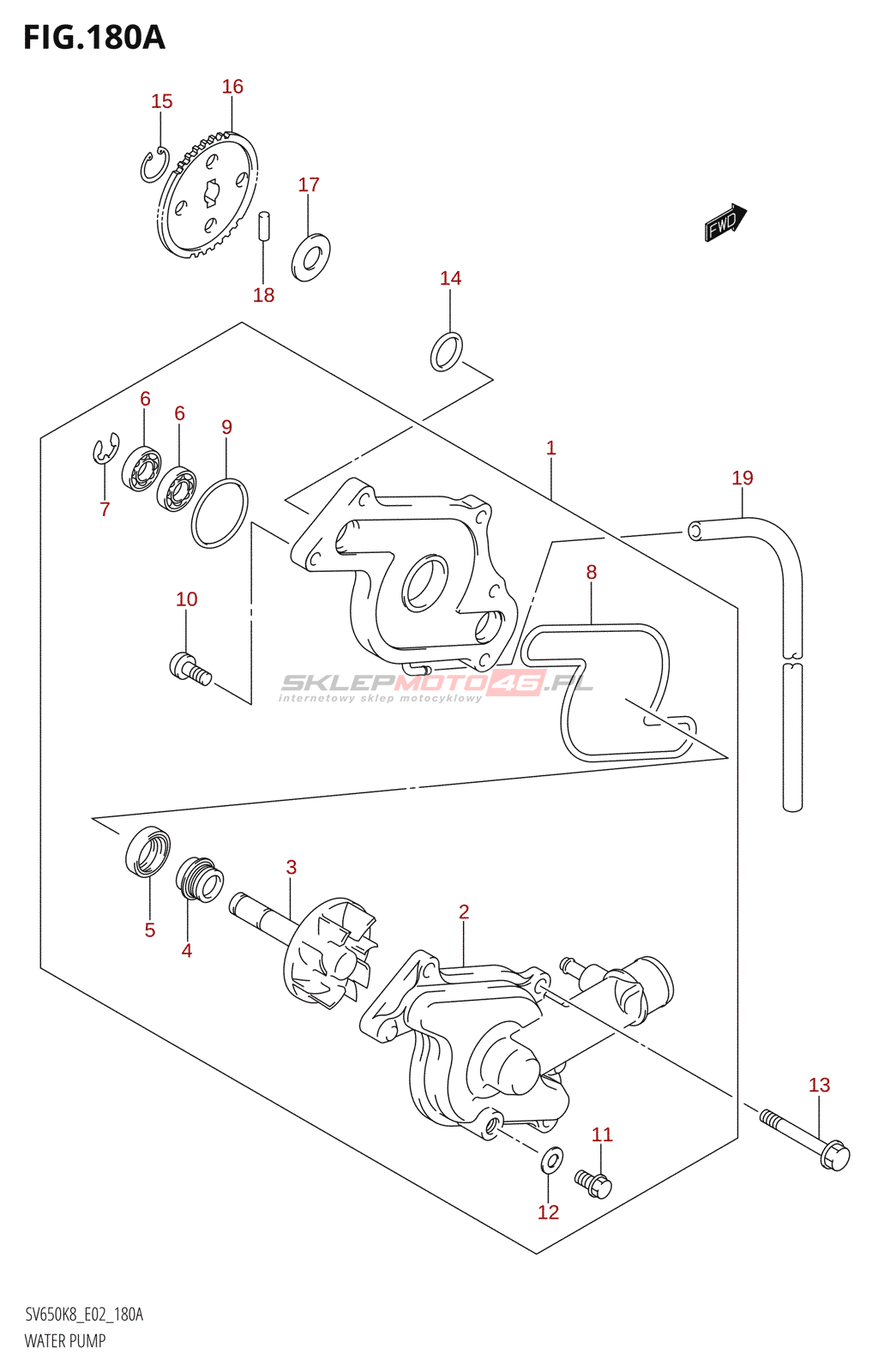 FIG.180A

15
16
17
18
FWD
14
6
6
9
7
1
19
8
10
SKLEPMOTO46.PL
internetowy sklep motocyklowy
3
5
4
2
13
11
12

SV650K8_E02_180A
WATER PUMP