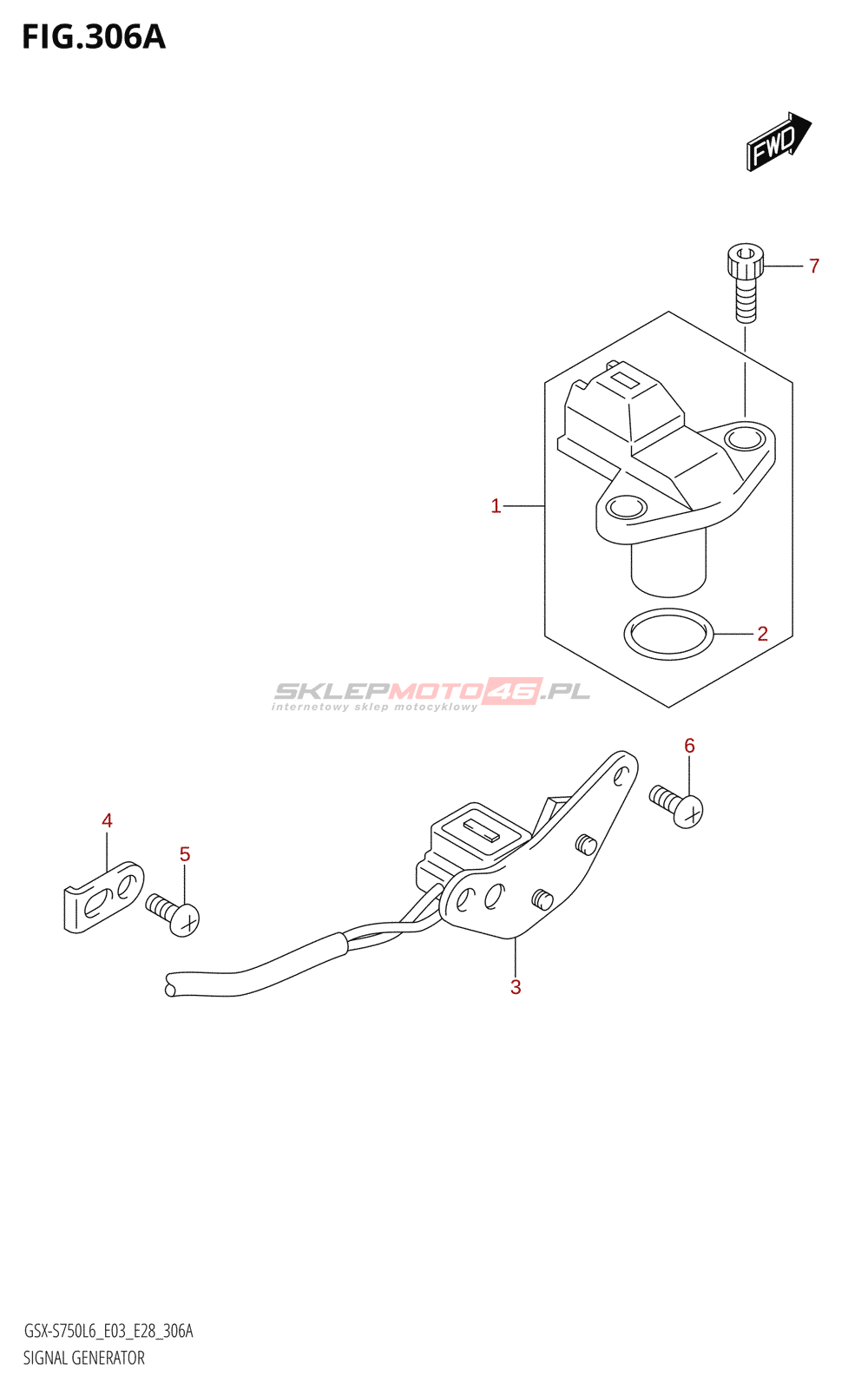 FIG.306A

FWD

7

1

2

SKLEPMOTO46.PL
internetowy sklep motocyklowy

6

4

5

3

GSX-S750L6_E03_E28_306A
SIGNAL GENERATOR