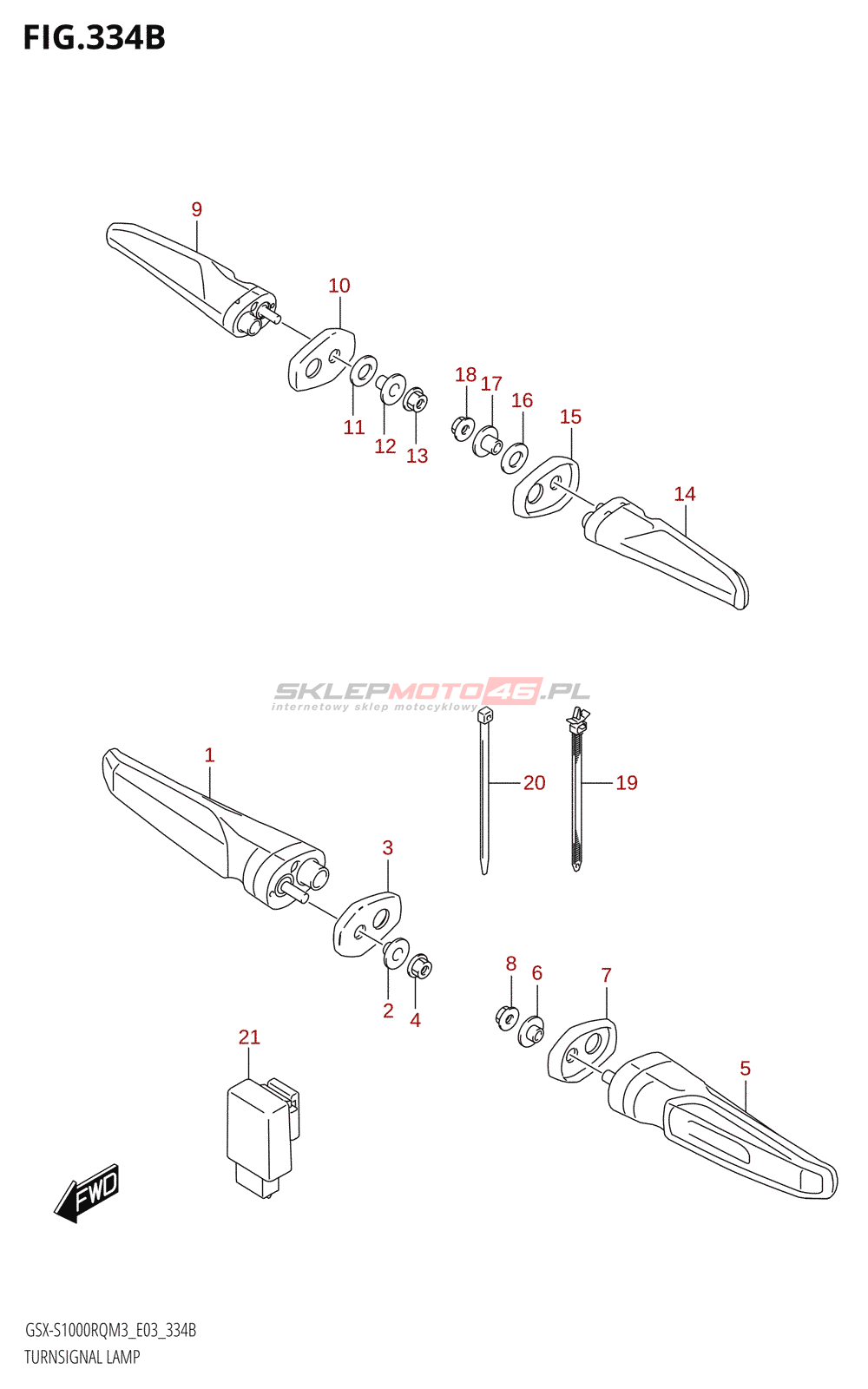 FIG.334B

9
10
11
12
13
18
17
16
15
14

SKLEPMOTO46.PL
internetowy sklep motocyklowy

1
20
19
3
2
4
8
6
7
5
21

FWD

GSX-S1000RQM3_E03_334B
TURNSIGNAL LAMP