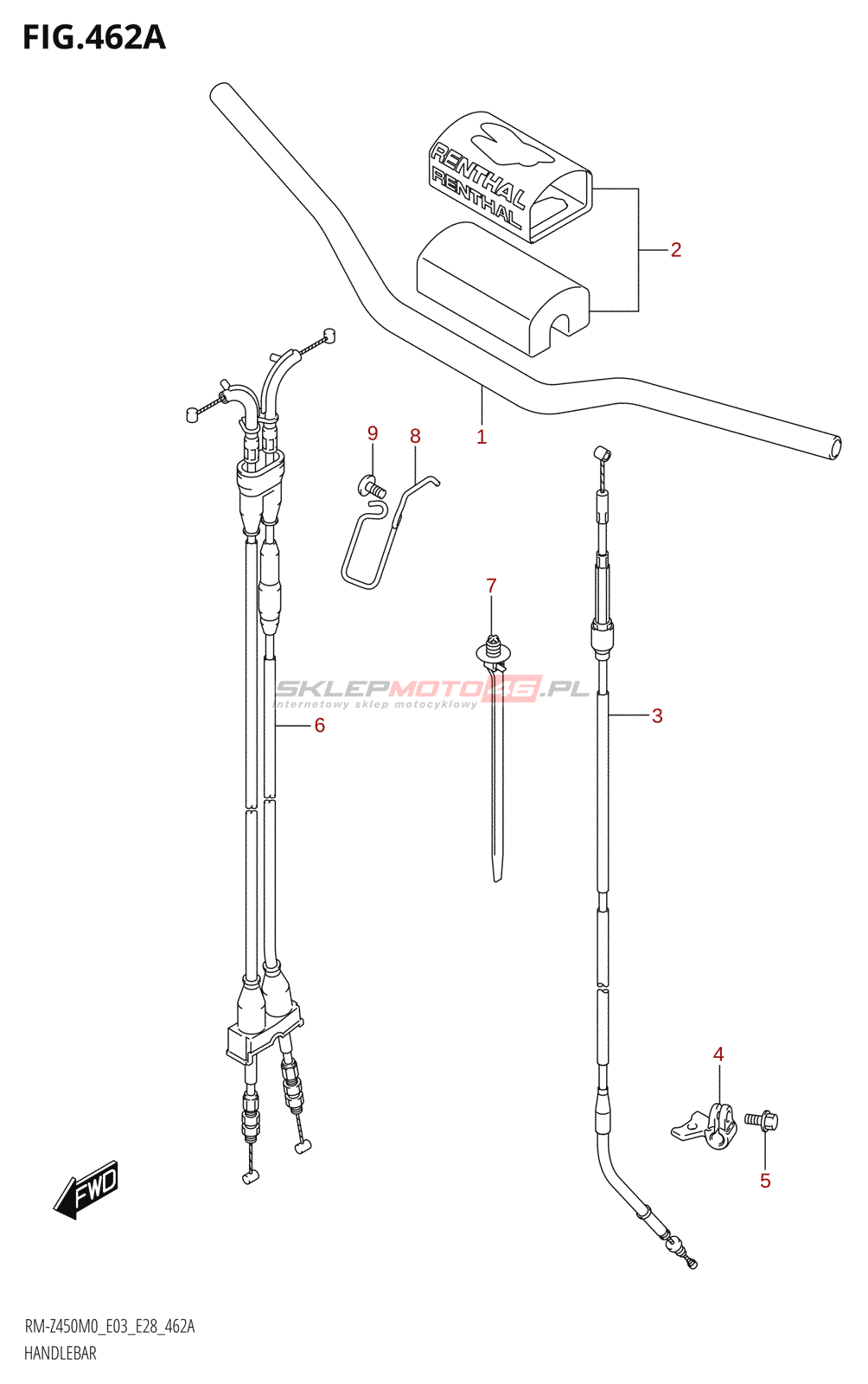 FIG.462A

RENTHAL
RENTHAL

2

9
8
1

7

SKLEPMOTO46.PL
internetowy sklep motocyklowy

6

3

4

5

FWD

RM-Z450M0_E03_E28_462A
HANDLEBAR