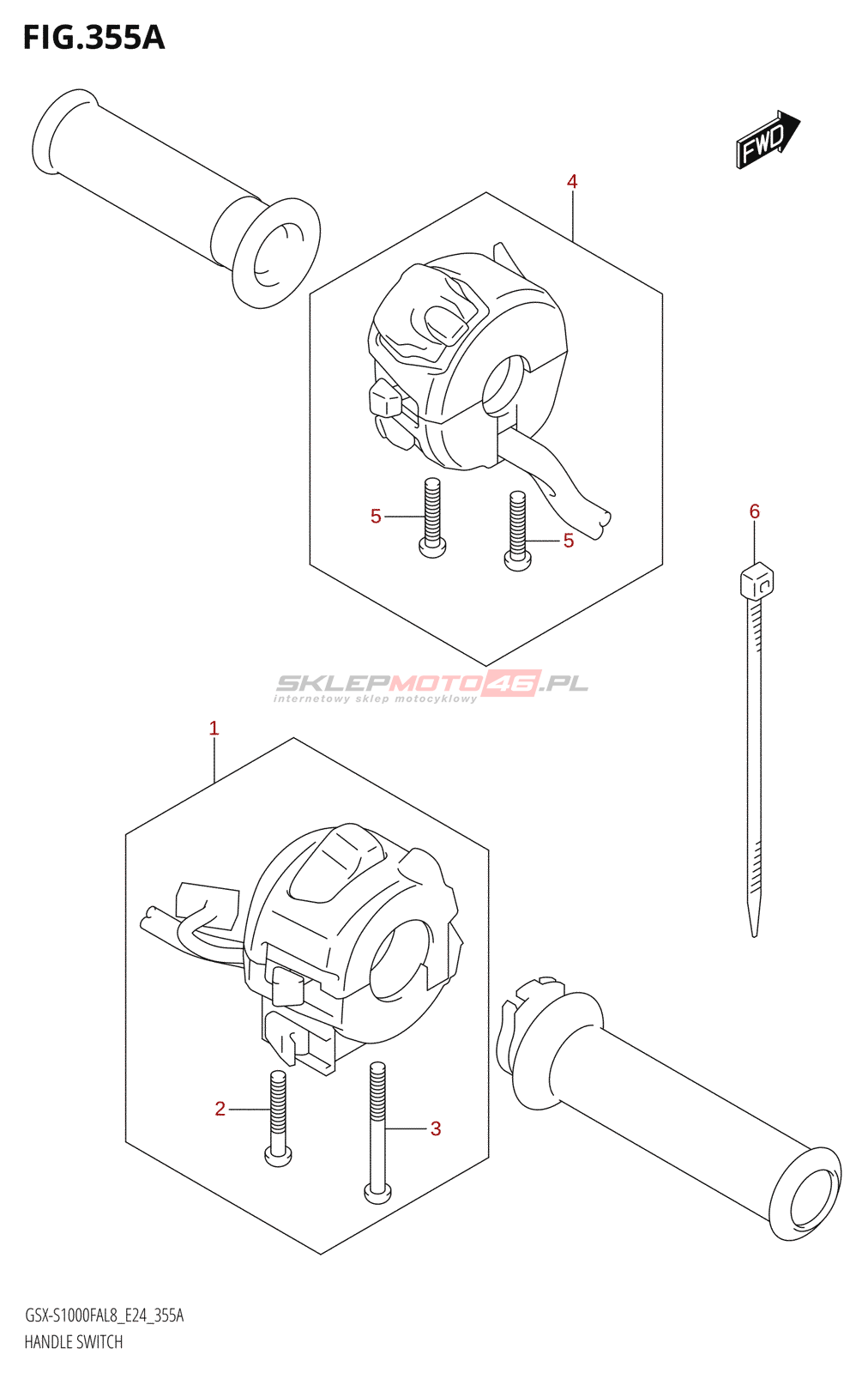 FIG.355A

FWD

4

5

5

6

SKLEPMOTO46.PL
internetowy sklep motocyklowy

1

2

3

GSX-S1000FAL8_E24_355A
HANDLE SWITCH