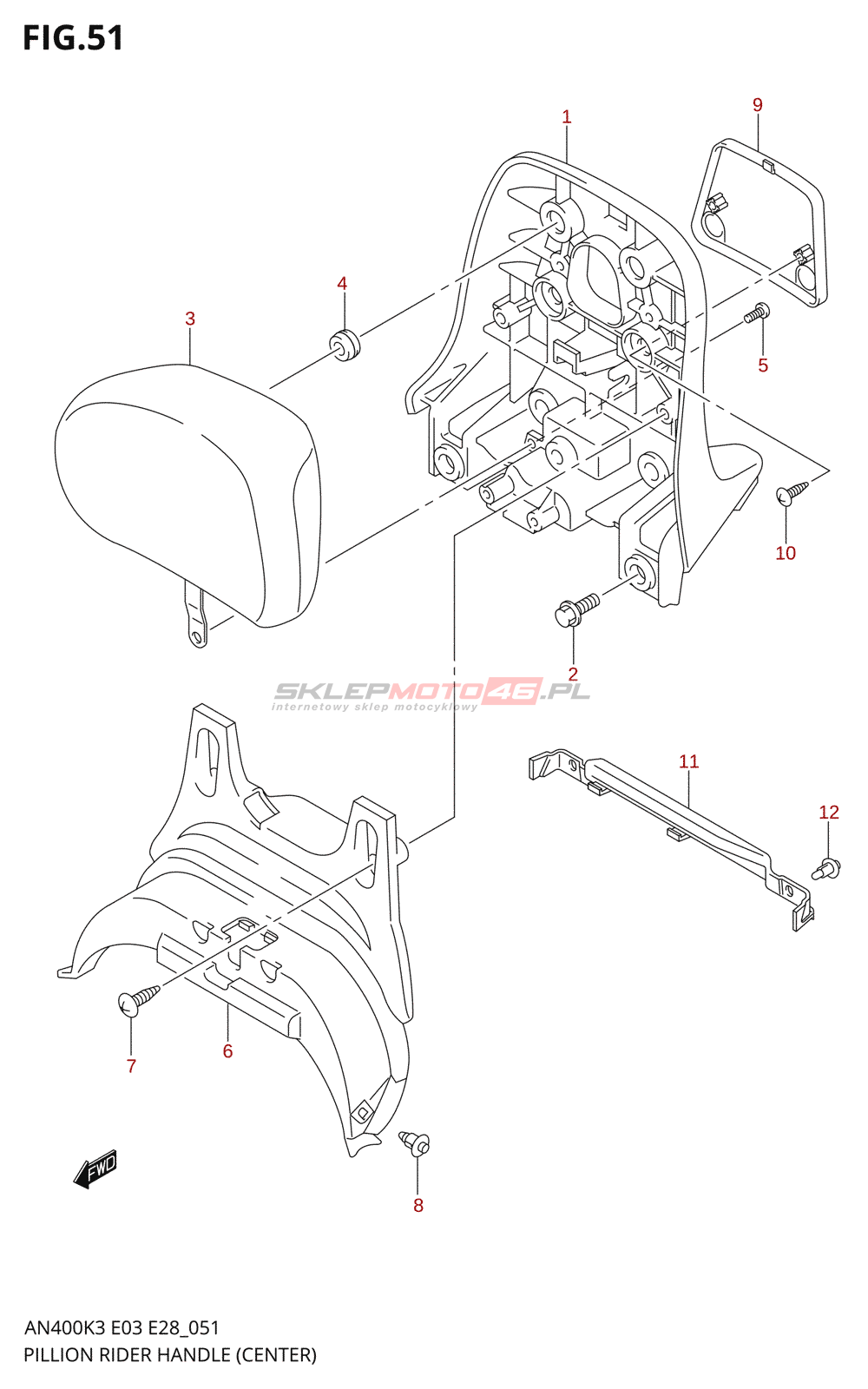 FIG.51

1
9
4
3
5
10
2
SKLEPMOTO46.PL
internetowy sklep motocyklowy
11
12
7
6
8
FWD

AN400K3 E03 E28_051
PILLION RIDER HANDLE (CENTER)