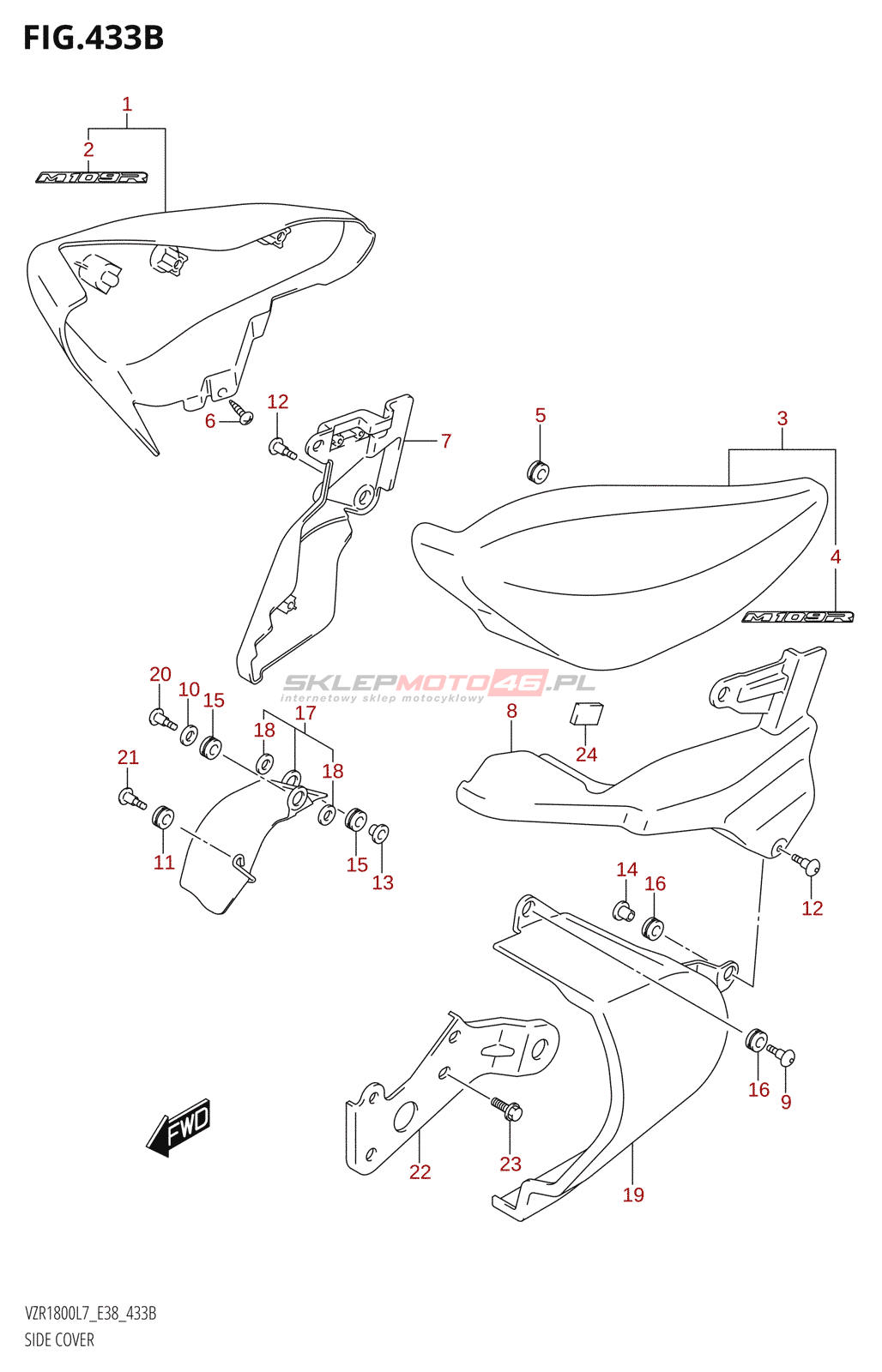 FIG.433B

1
2
M109R
6
12
7
5
3
4
M109R
SKLEPMOTO46.PL
internetowy sklep motocyklowy
20
10
15
17
18
18
21
11
15
13
8
24
14
16
12
16
9
22
23
19
FWD

VZR1800L7_E38_433B
SIDE COVER