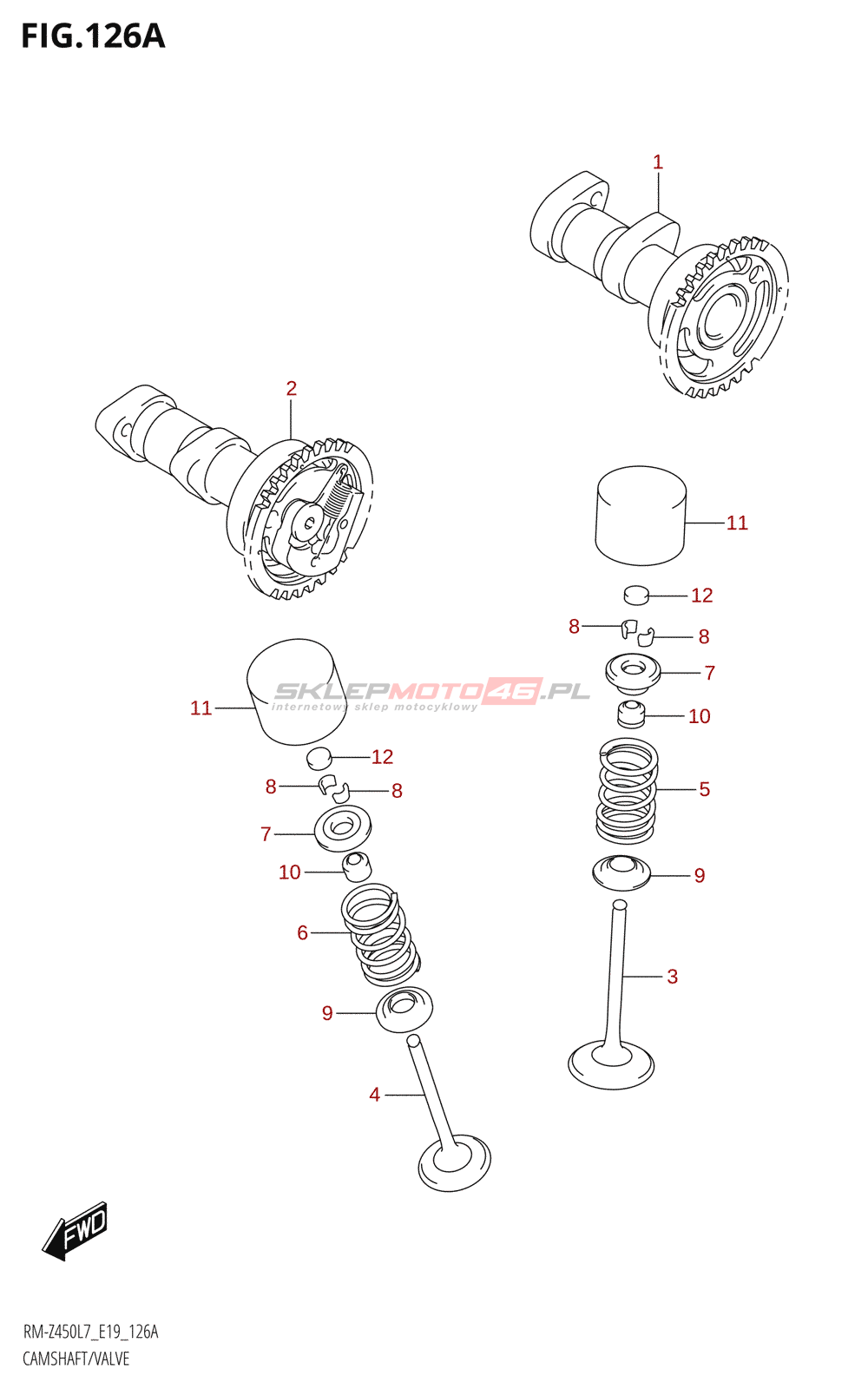 FIG.126A

1

2

11

12

8

8

7

10

5

9

3

SKLEPMOTO46.PL
internetowy sklep motocyklowy

11

12

8

8

7

10

6

9

4

FWD

RM-Z450L7_E19_126A
CAMSHAFT/VALVE