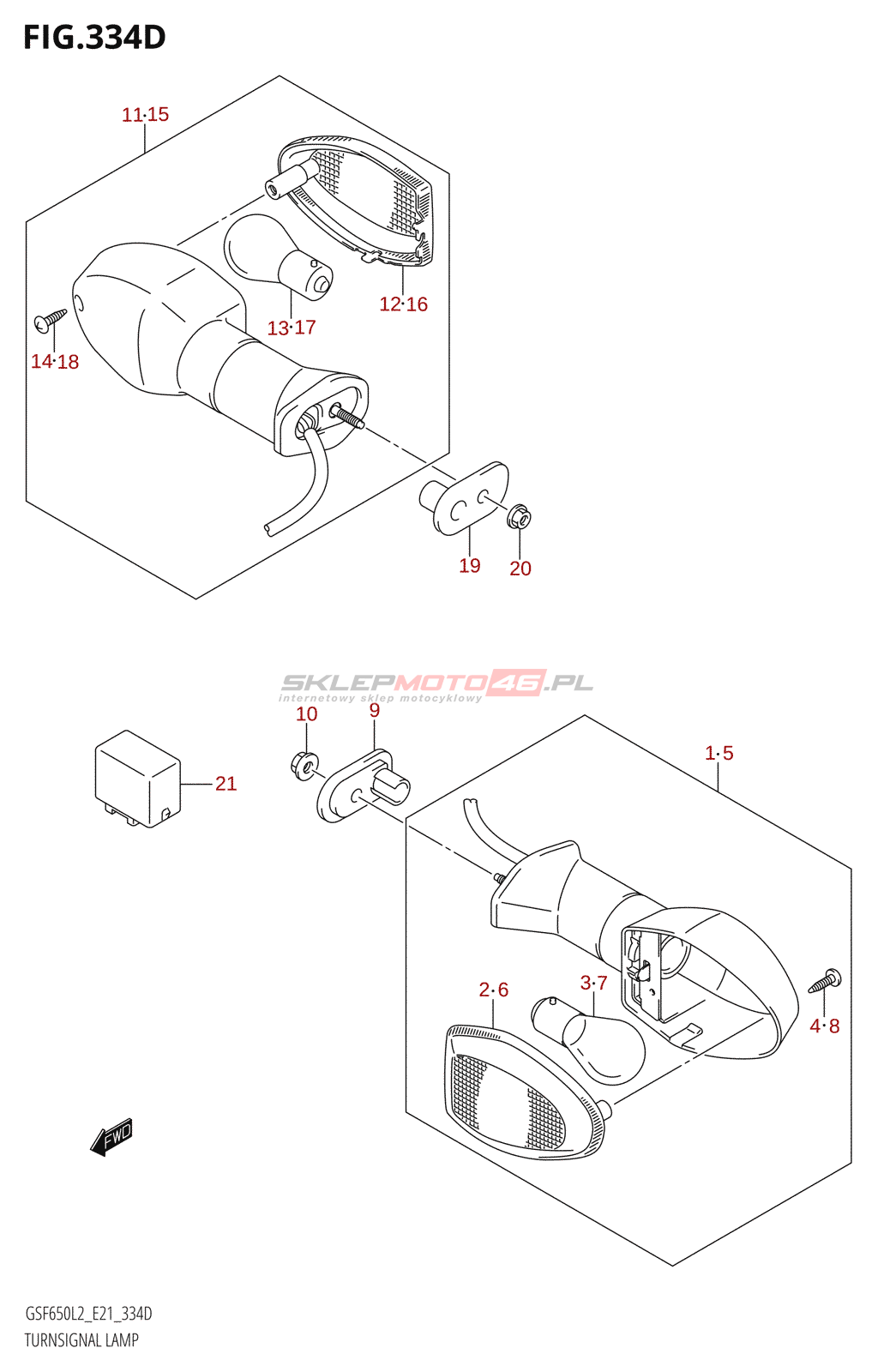 FIG.334D

11·15

12·16

13·17

14·18

19

20

SKLEPMOTO46.PL
internetowy sklep motocyklowy

10

9

21

1·5

2·6

3·7

4·8

FWD

GSF650L2_E21_334D
TURNSIGNAL LAMP