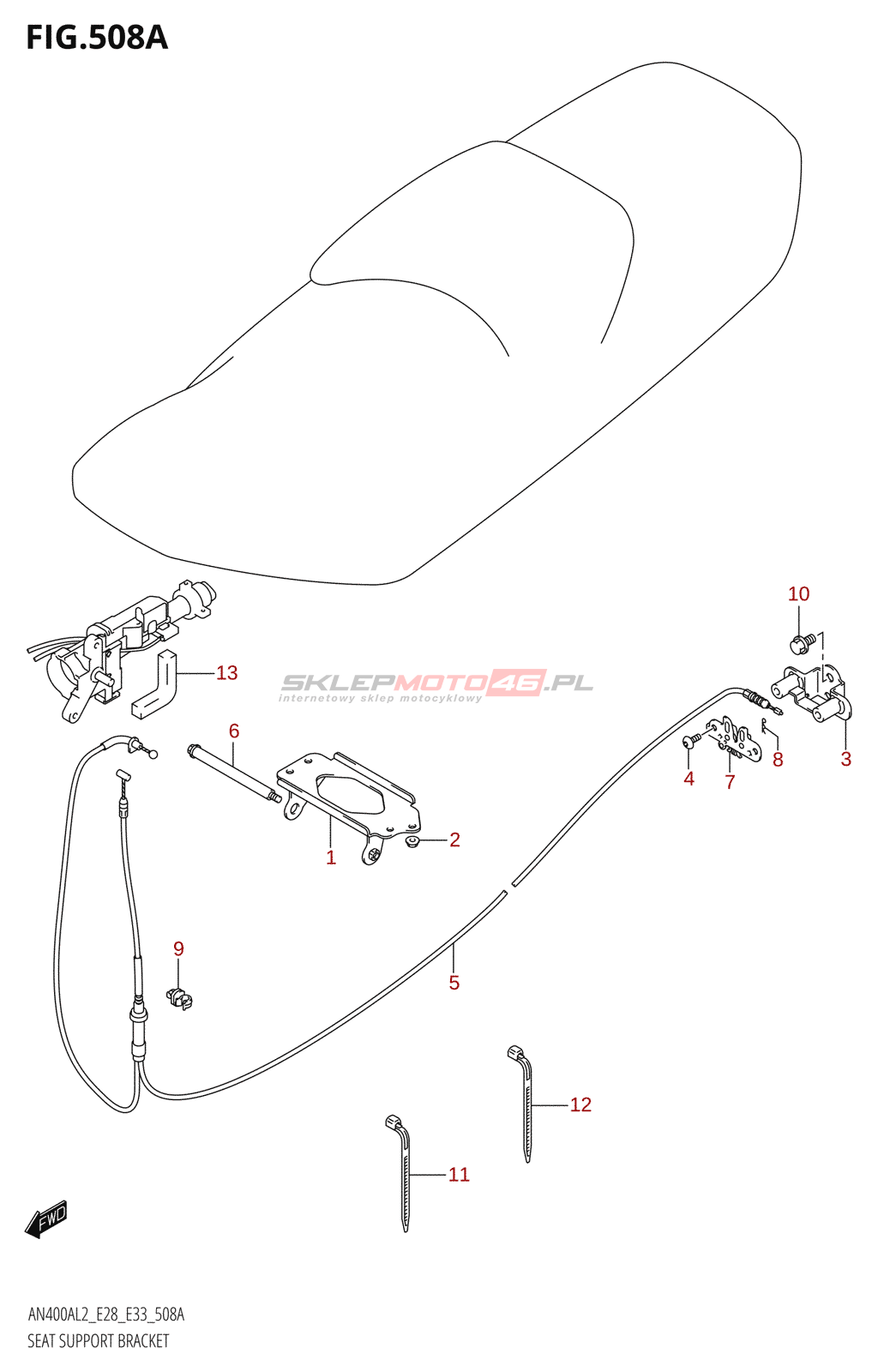 FIG.508A

10

13

SKLEPMOTO46.PL
internetowy sklep motocyklowy

6

3

8

4

7

2

1

9

5

12

11

FWD

AN400AL2_E28_E33_508A
SEAT SUPPORT BRACKET