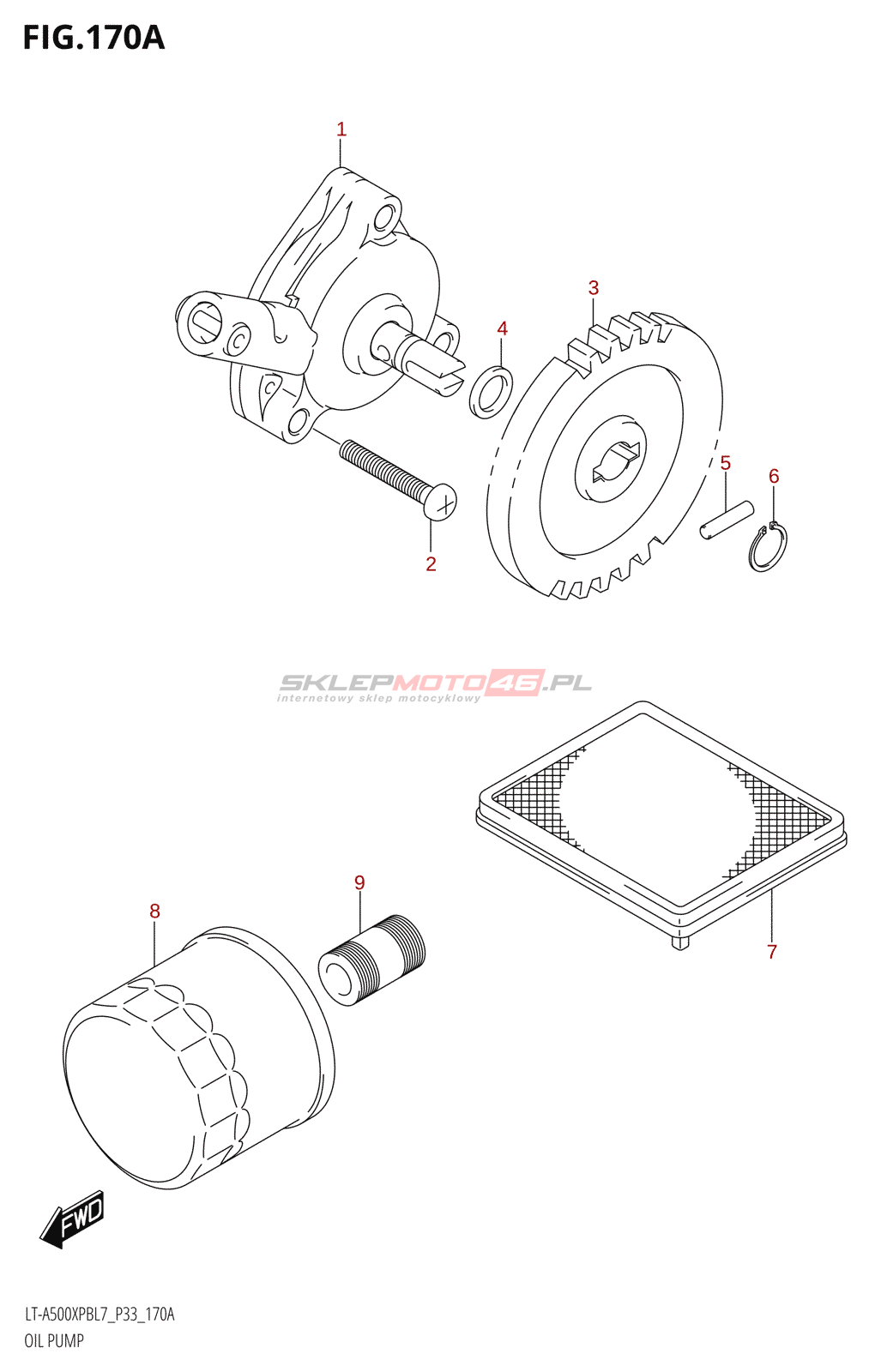 FIG.170A

1

3

4

5

6

2

SKLEPMOTO46.PL
internetowy sklep motocyklowy

9

8

7

FWD

LT-A500XPBL7_P33_170A
OIL PUMP