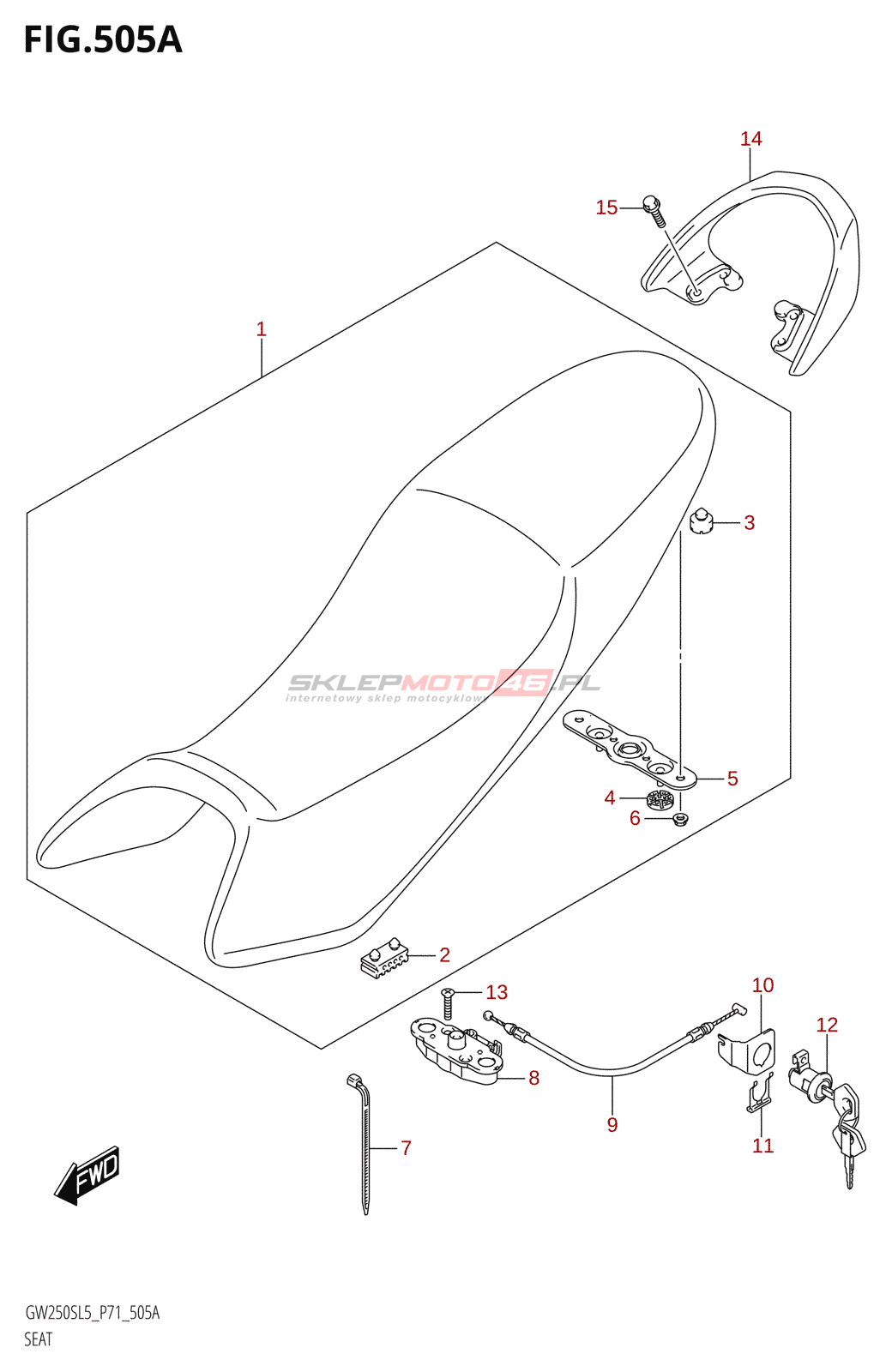 FIG.505A

14
15
1
3
SKLEPMOTO46.PL
internetowy sklep motocyklowy
5
4
6
2
13
10
12
8
9
11
7
FWD

GW250SL5_P71_505A
SEAT