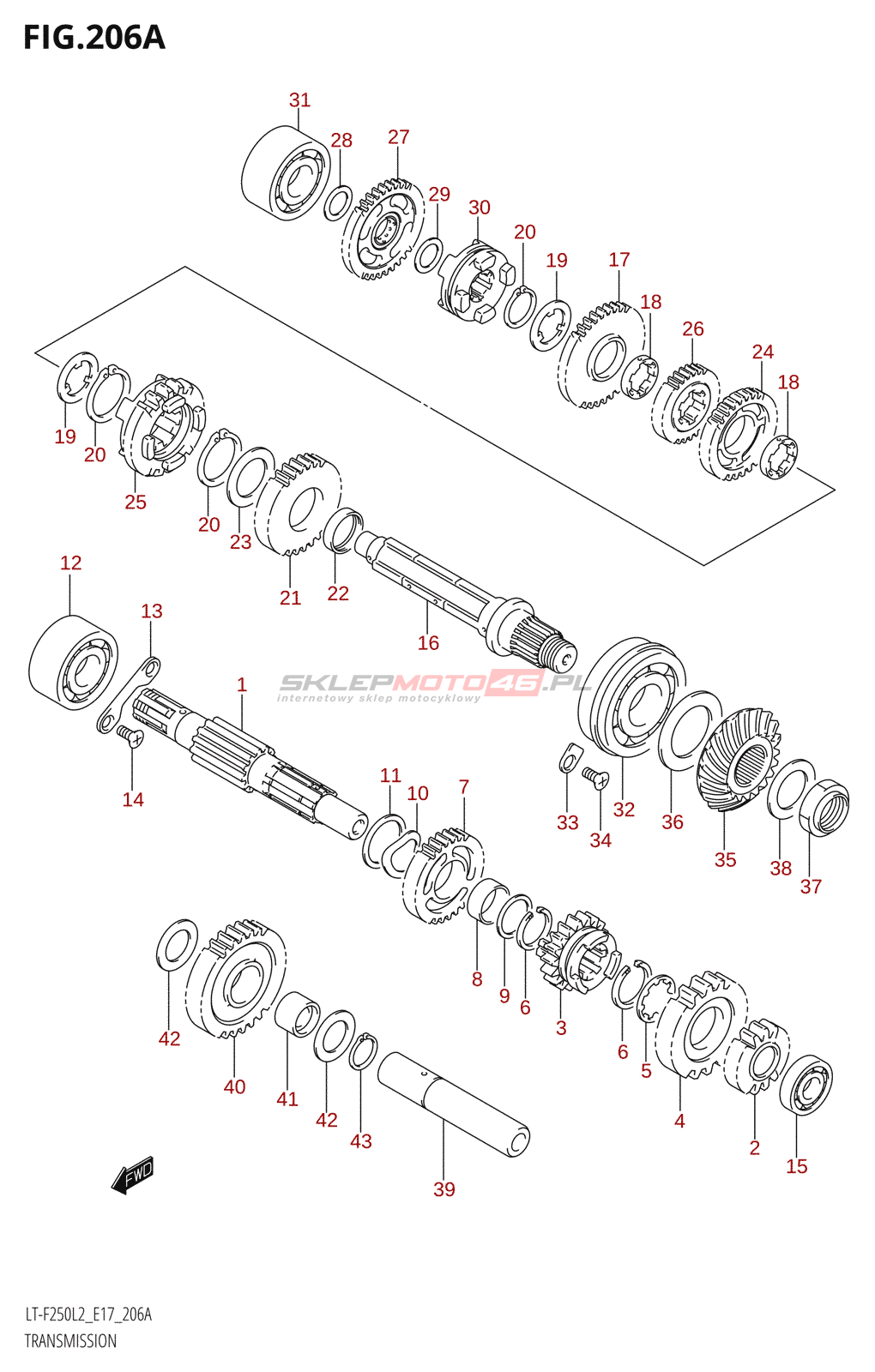 FIG.206A

31
28
27
29
30
20
19
17
18
26
24
18
19
20
25
20
23
21
22
16
12
13
1
SKLEPMOTO46.PL
internetowy sklep motocyklowy
14
11
10
7
33
34
32
36
35
38
37
8
9
6
3
6
5
4
2
15
42
40
41
42
43
39
FWD

LT-F250L2_E17_206A
TRANSMISSION