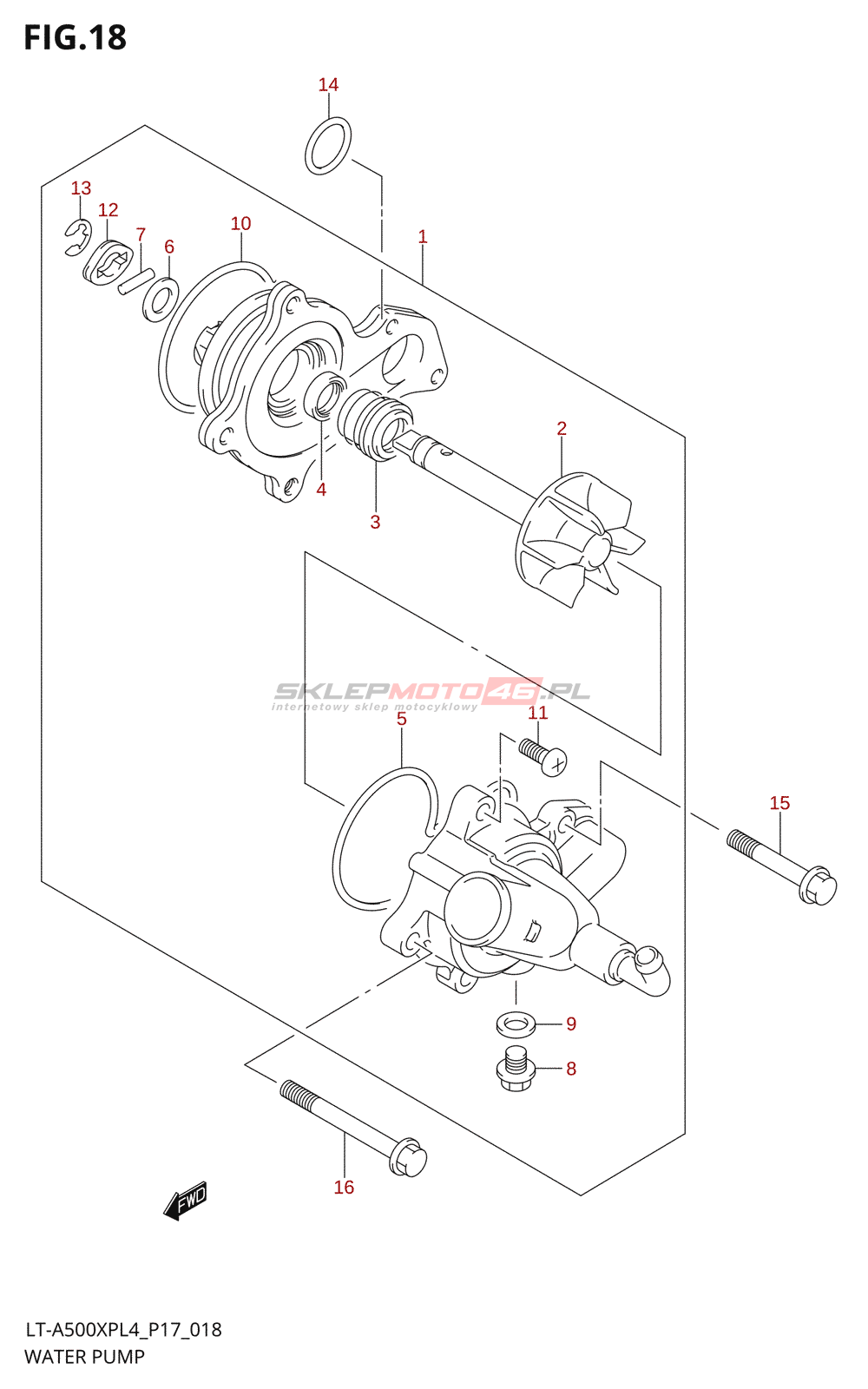 FIG.18

14

13

12

7

6

10

1

2

4

3

SKLEPMOTO46.PL
internetowy sklep motocyklowy

5

11

15

9

8

16

FWD

LT-A500XPL4_P17_018
WATER PUMP