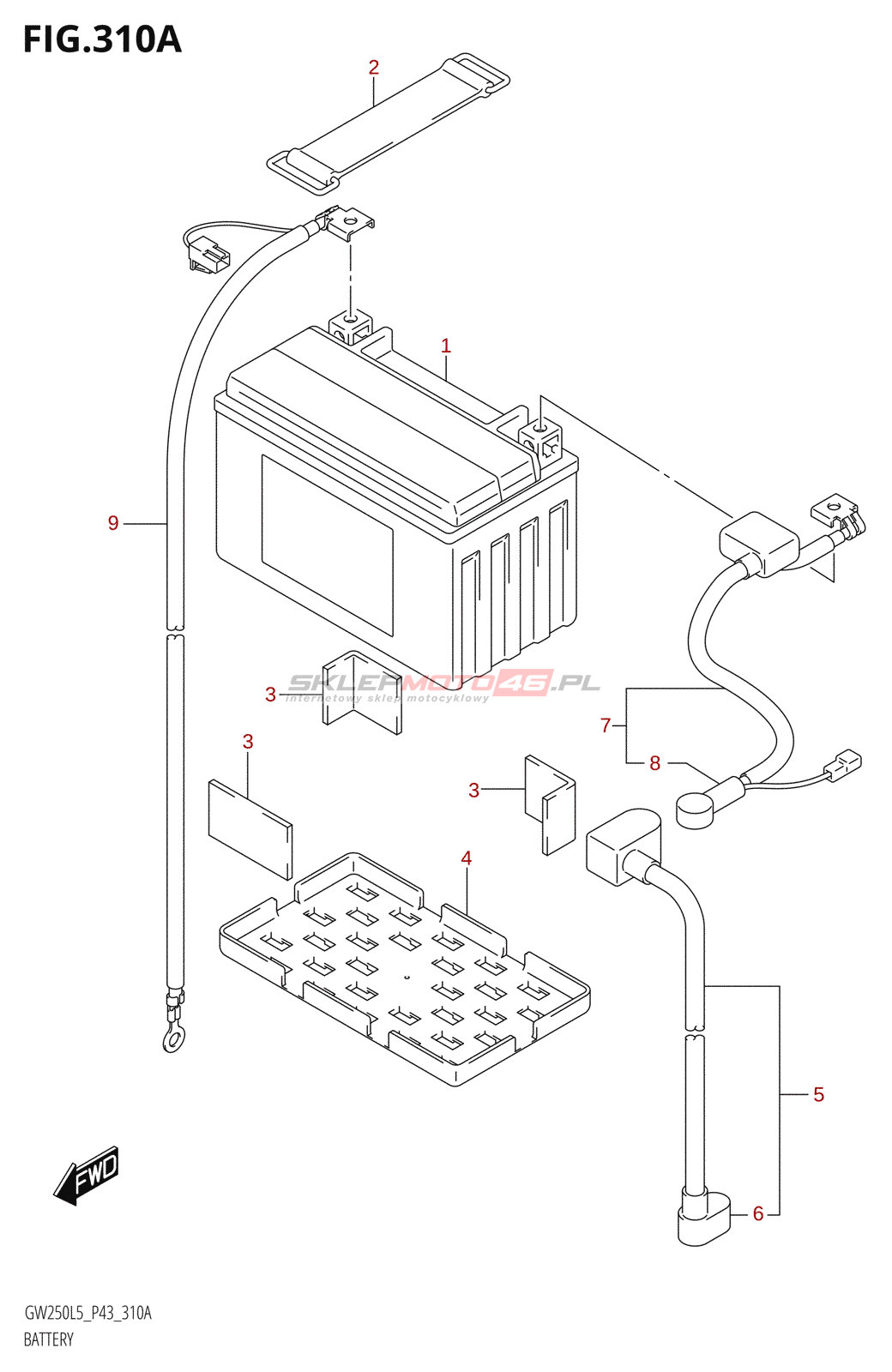 FIG.310A

2

1

9

3

SKLEPMOTO46.PL
internetowy sklep motocyklowy

7

8

3

3

4

5

6

FWD

GW250L5_P43_310A
BATTERY