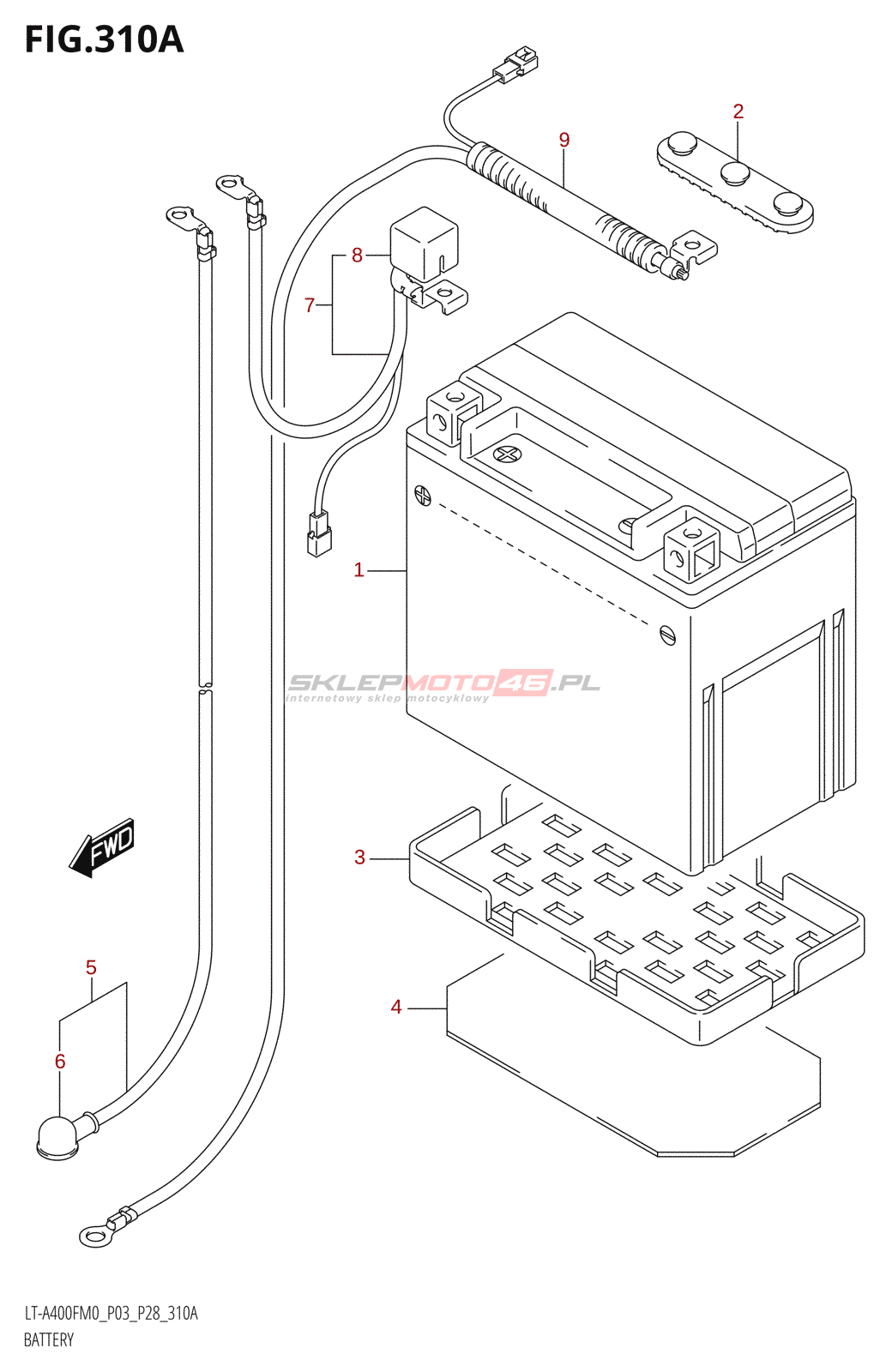 FIG.310A

2

9

8

7

1

SKLEPMOTO46.PL
internetowy sklep motocyklowy

FWD

3

5

4

6

LT-A400FM0_P03_P28_310A
BATTERY