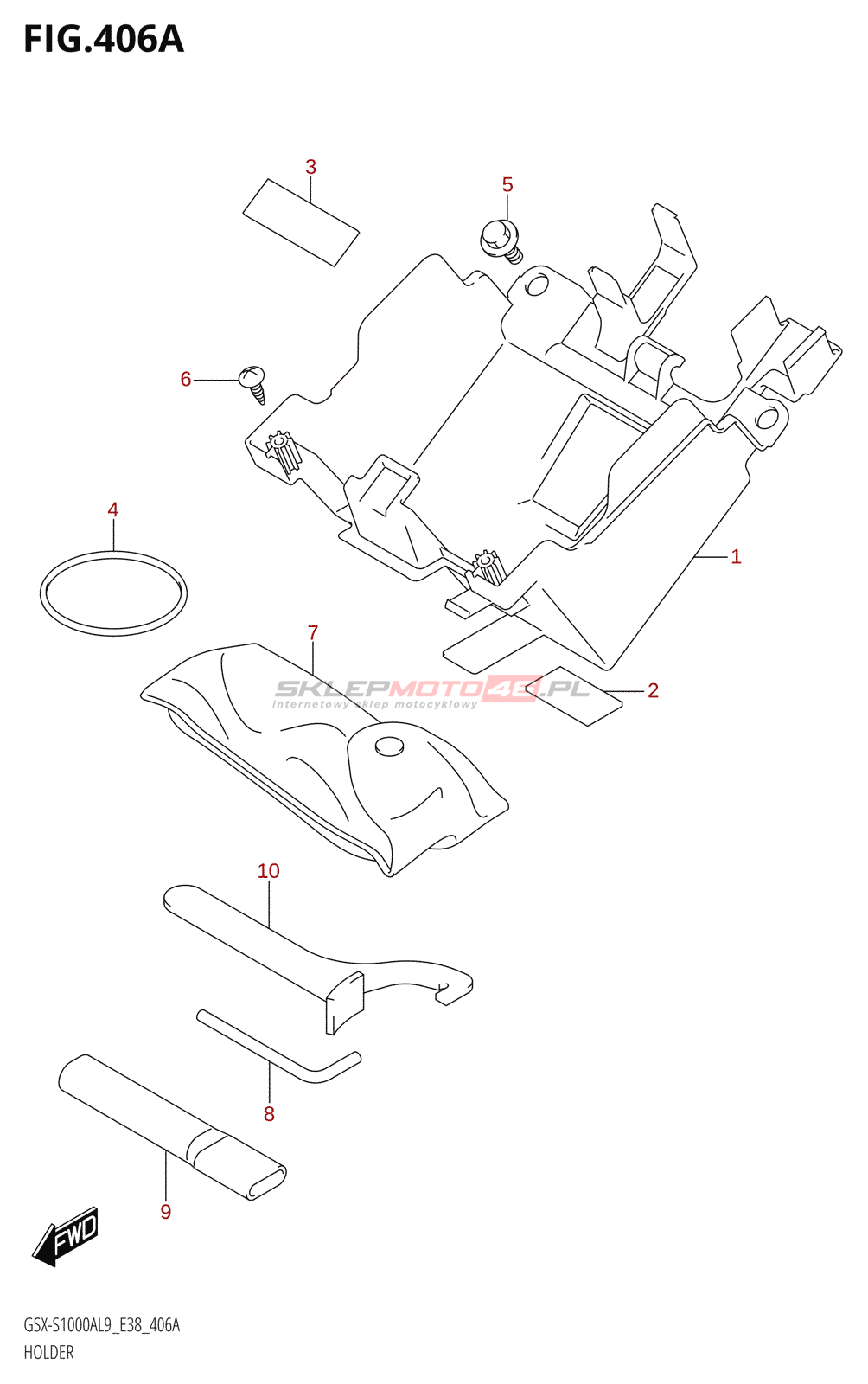 FIG.406A

3

5

6

4

1

7

SKLEPMOTO46.PL
internetowy sklep motocyklowy

2

10

8

9

FWD

GSX-S1000AL9_E38_406A
HOLDER