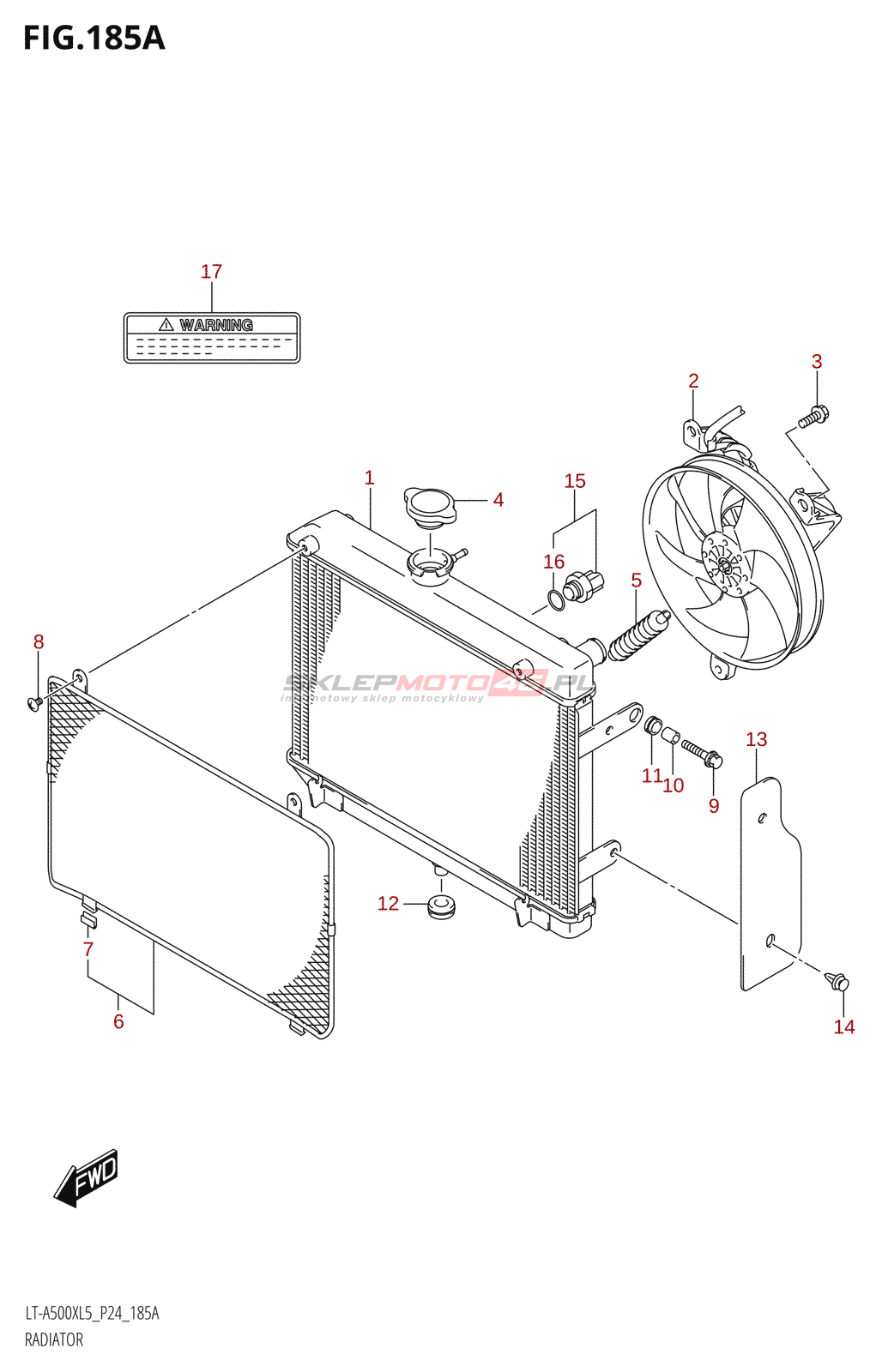 FIG.185A

17

WARNING

3

2

1

4

15

16

5

8

SKLEPMOTO24.PL
internetowy sklep motocyklowy

13

11 10

9

12

7

6

14

FWD

LT-A500XL5_P24_185A
RADIATOR