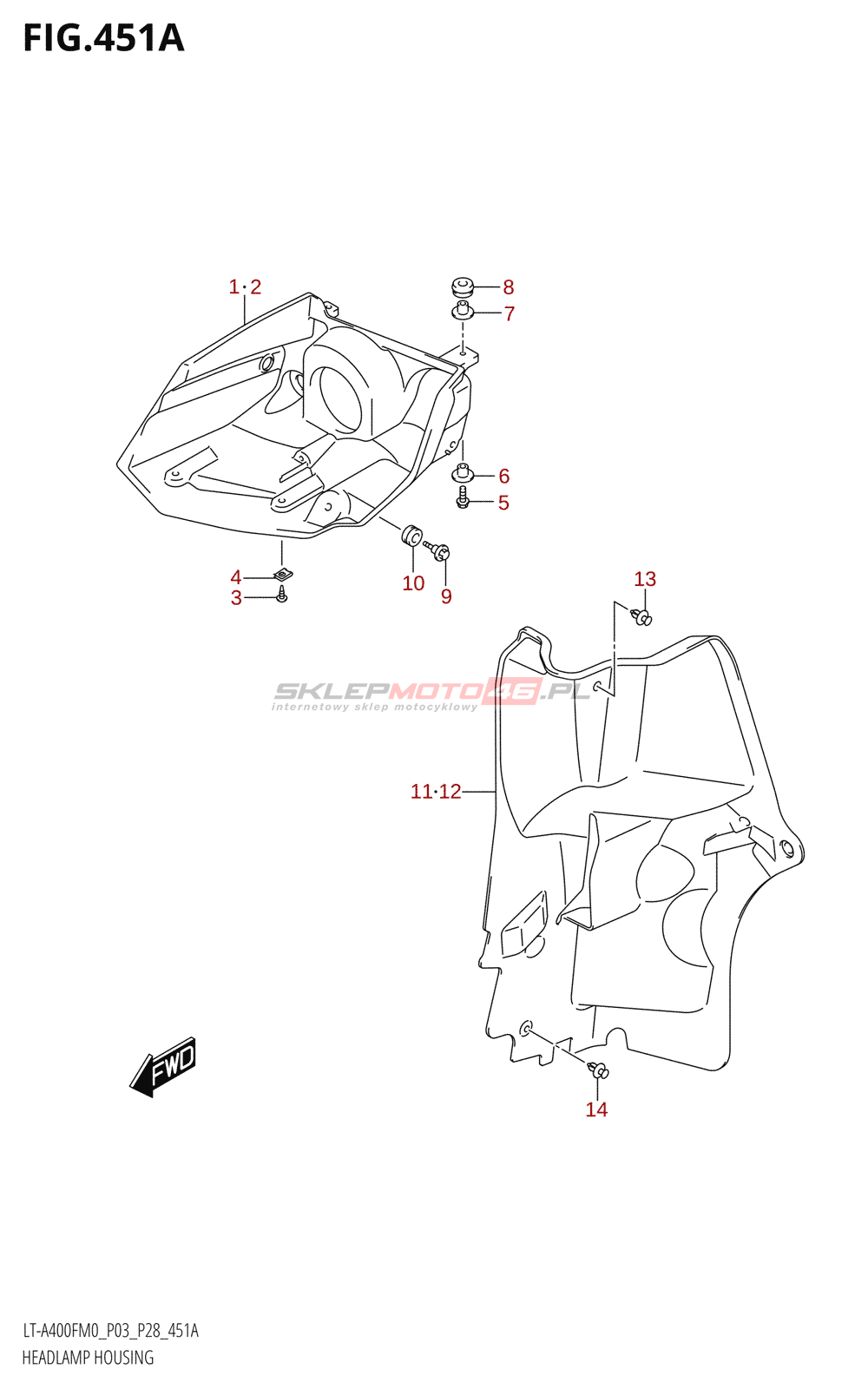 FIG.451A

1·2

8

7

6

5

4

3

10

9

13

SKLEPMOTO46.PL
internetowy sklep motocyklowy

11·12

FWD

14

LT-A400FM0_P03_P28_451A
HEADLAMP HOUSING