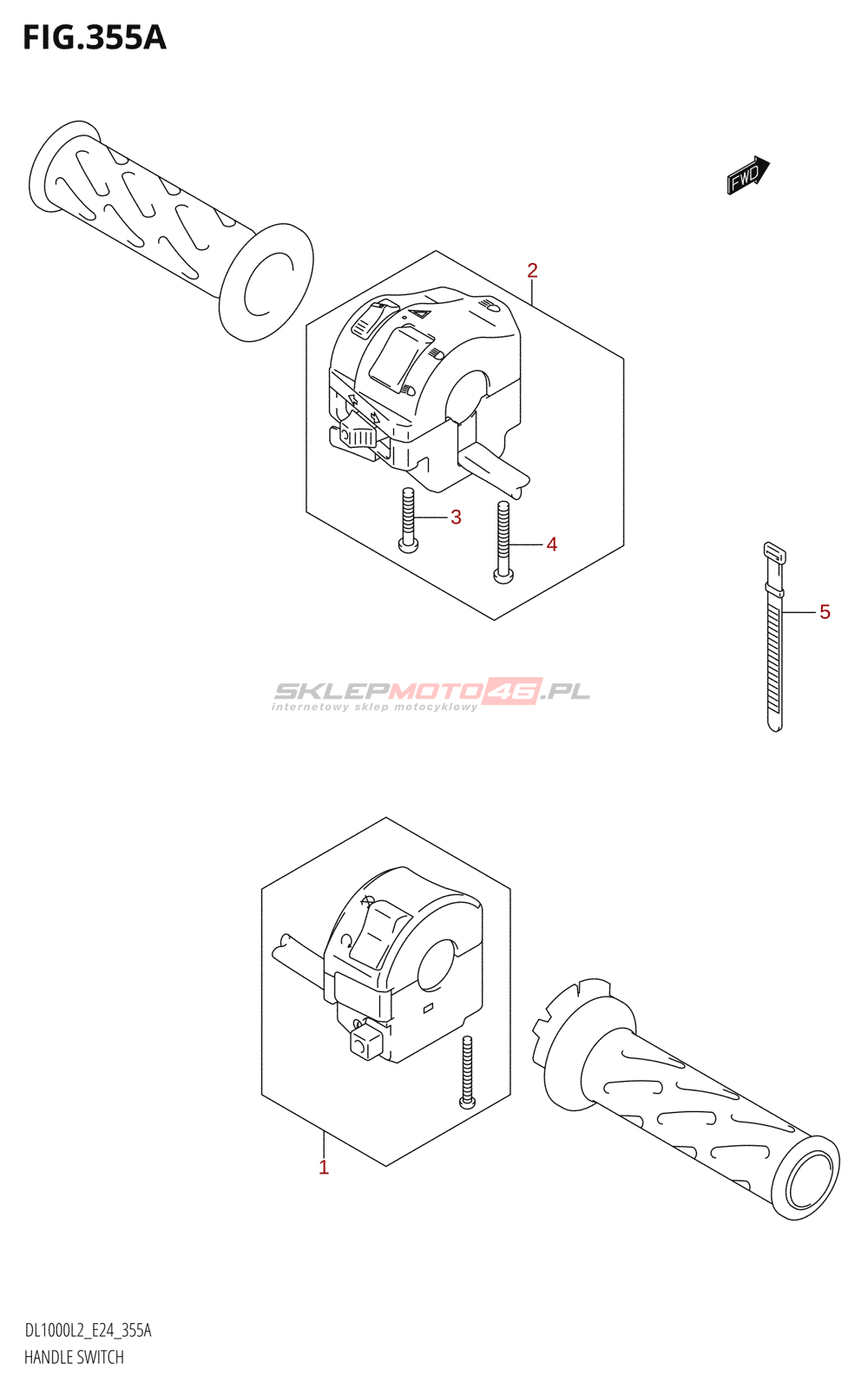 FIG.355A

FWD

2

3

4

5

SKLEPMOTO46.PL
internetowy sklep motocyklowy

1

DL1000L2_E24_355A
HANDLE SWITCH