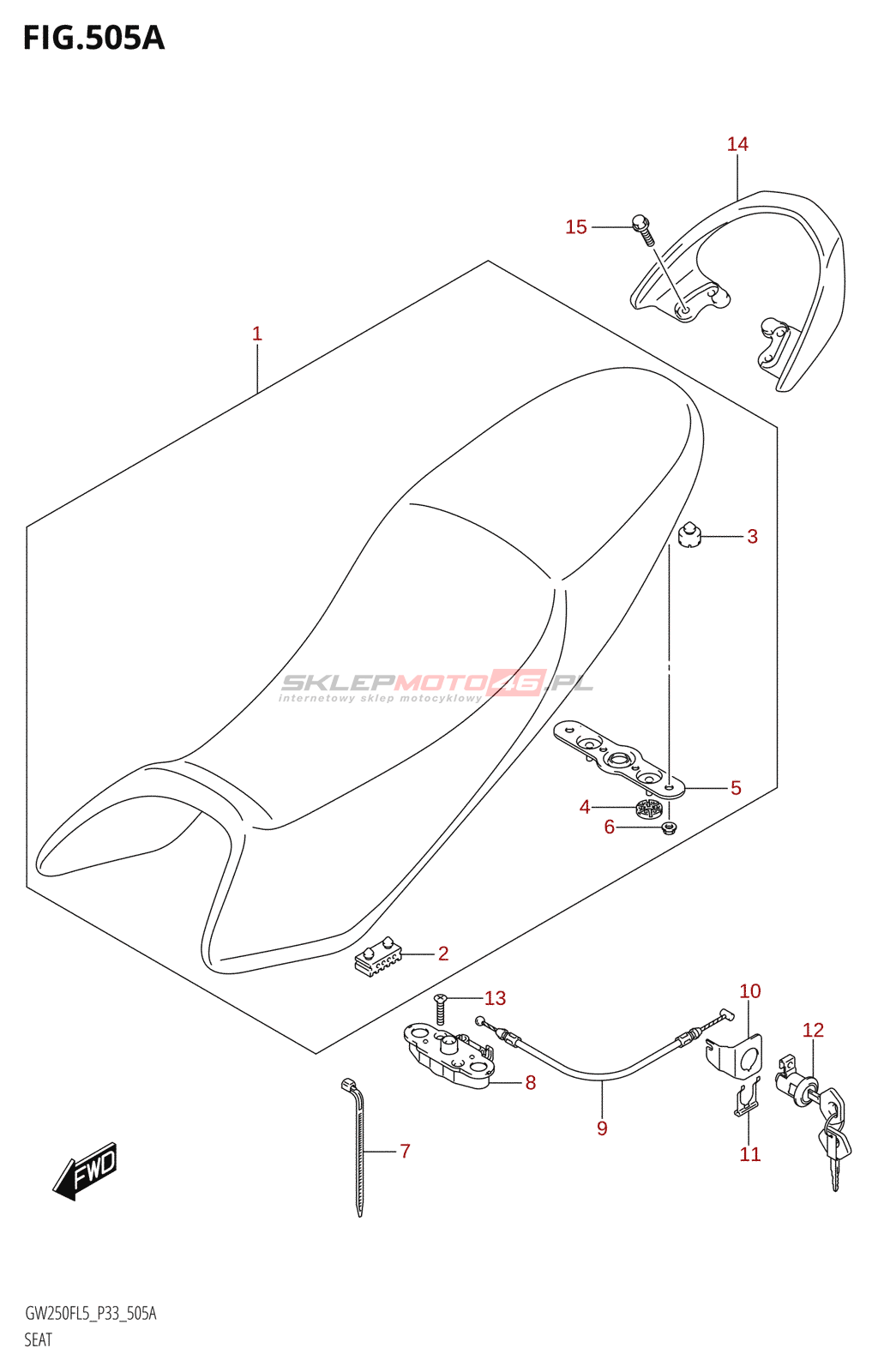 FIG.505A

14

15

1

3

SKLEPMOTO46.PL
internetowy sklep motocyklowy

5

4

6

2

13

10

12

8

9

11

7

FWD

GW250FL5_P33_505A
SEAT