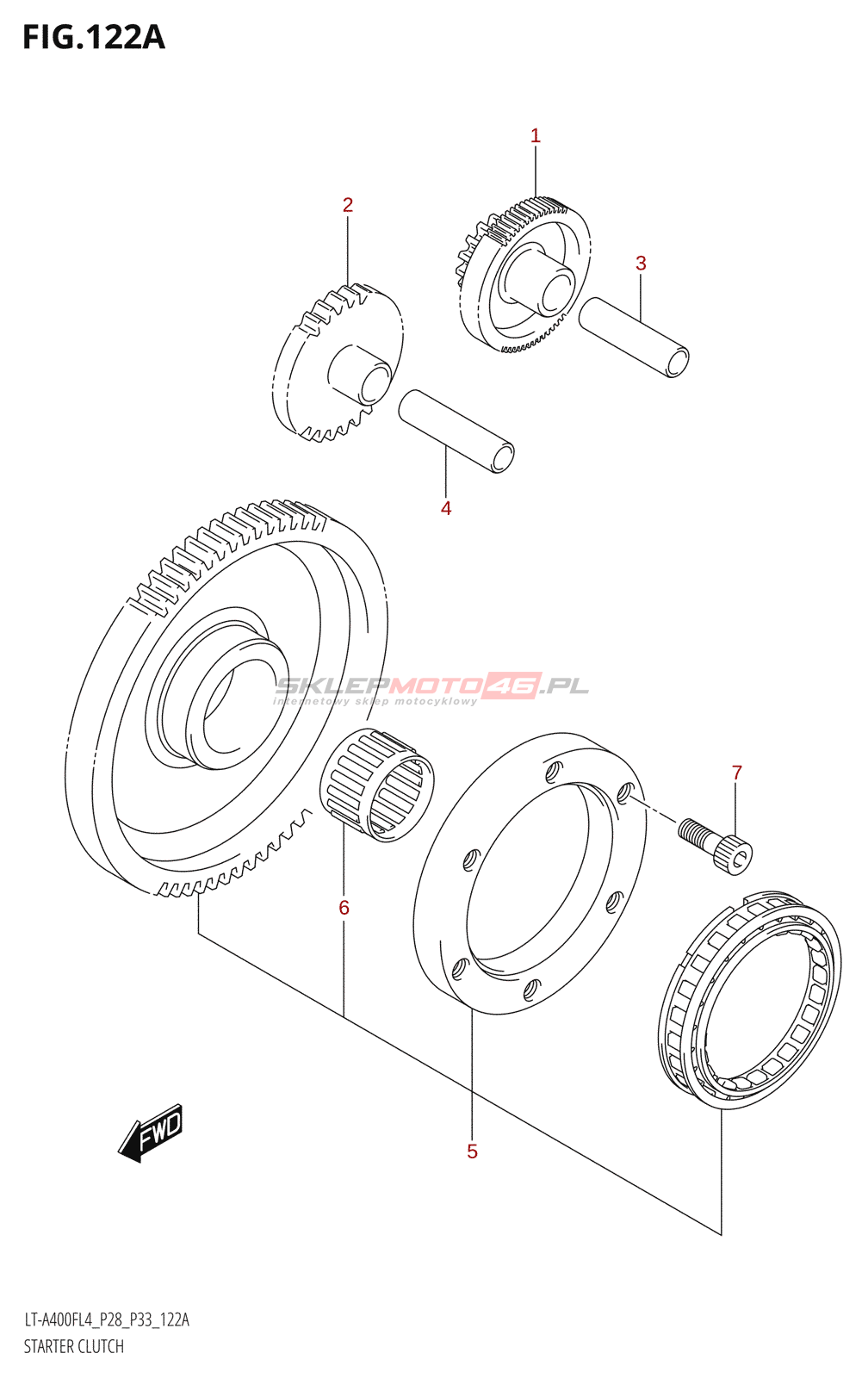 FIG.122A

1

2

3

4

SKLEPMOTO46.PL
internetowy sklep motocyklowy

7

6

5

FWD

LT-A400FL4_P28_P33_122A
STARTER CLUTCH