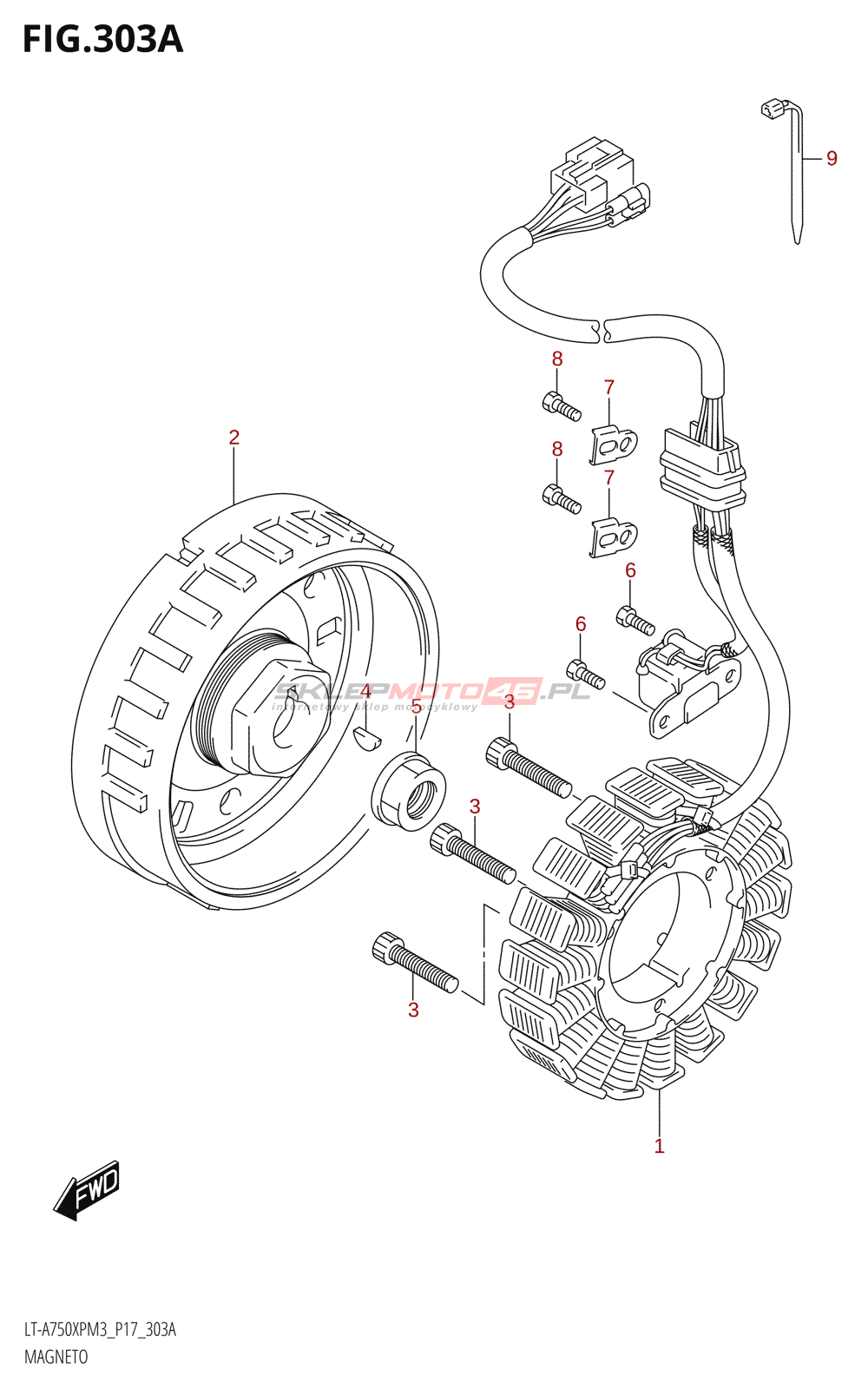 FIG.303A

9

8

7

8

7

2

6

6

SKLEPMOTO46.PL
internetowy sklep motocyklowy

4

5

3

3

3

1

FWD

LT-A750XPM3_P17_303A
MAGNETO