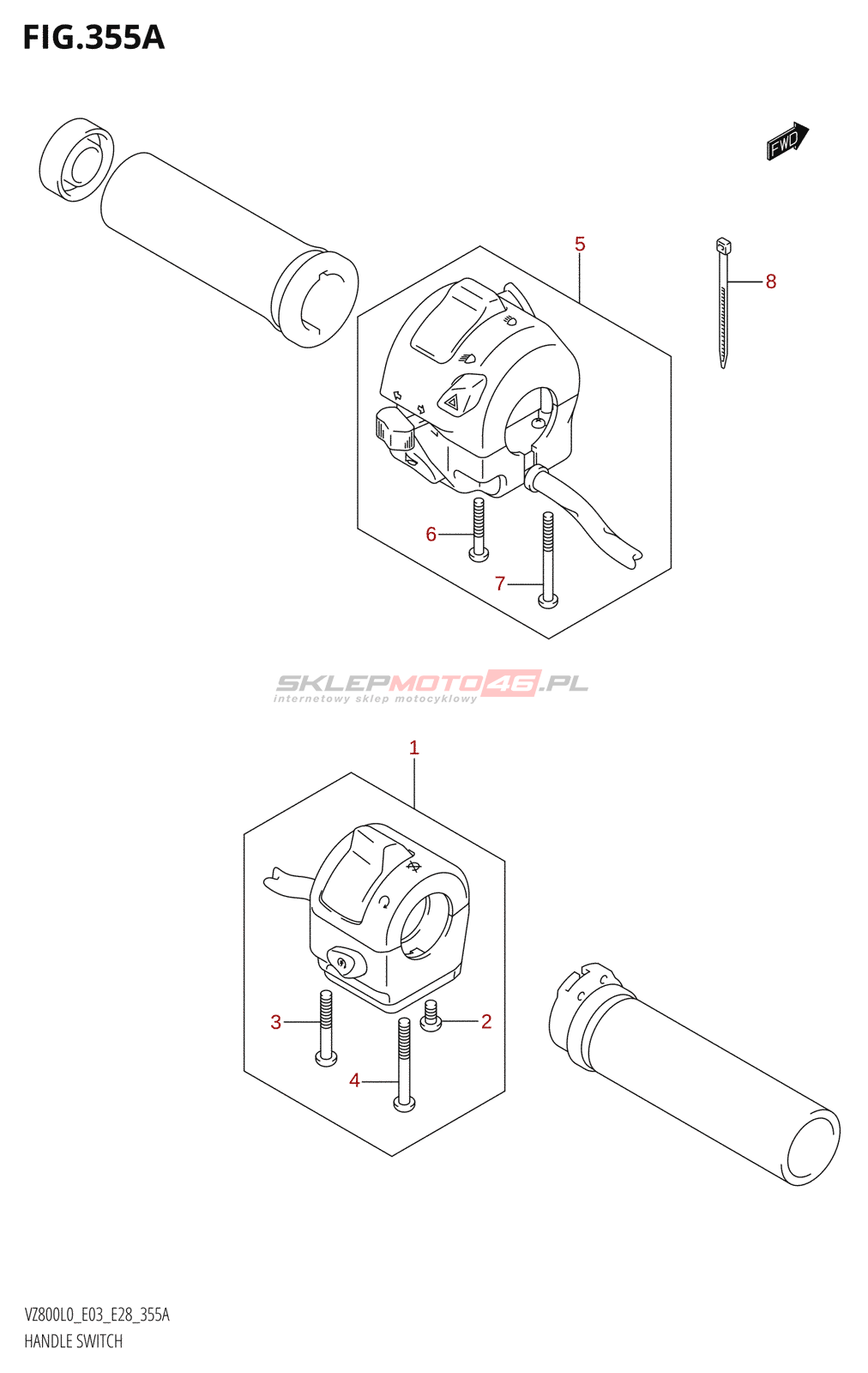 FIG.355A

FWD

5

8

6

7

SKLEPMOTO46.PL
internetowy sklep motocyklowy

1

3

2

4

VZ800L0_E03_E28_355A
HANDLE SWITCH