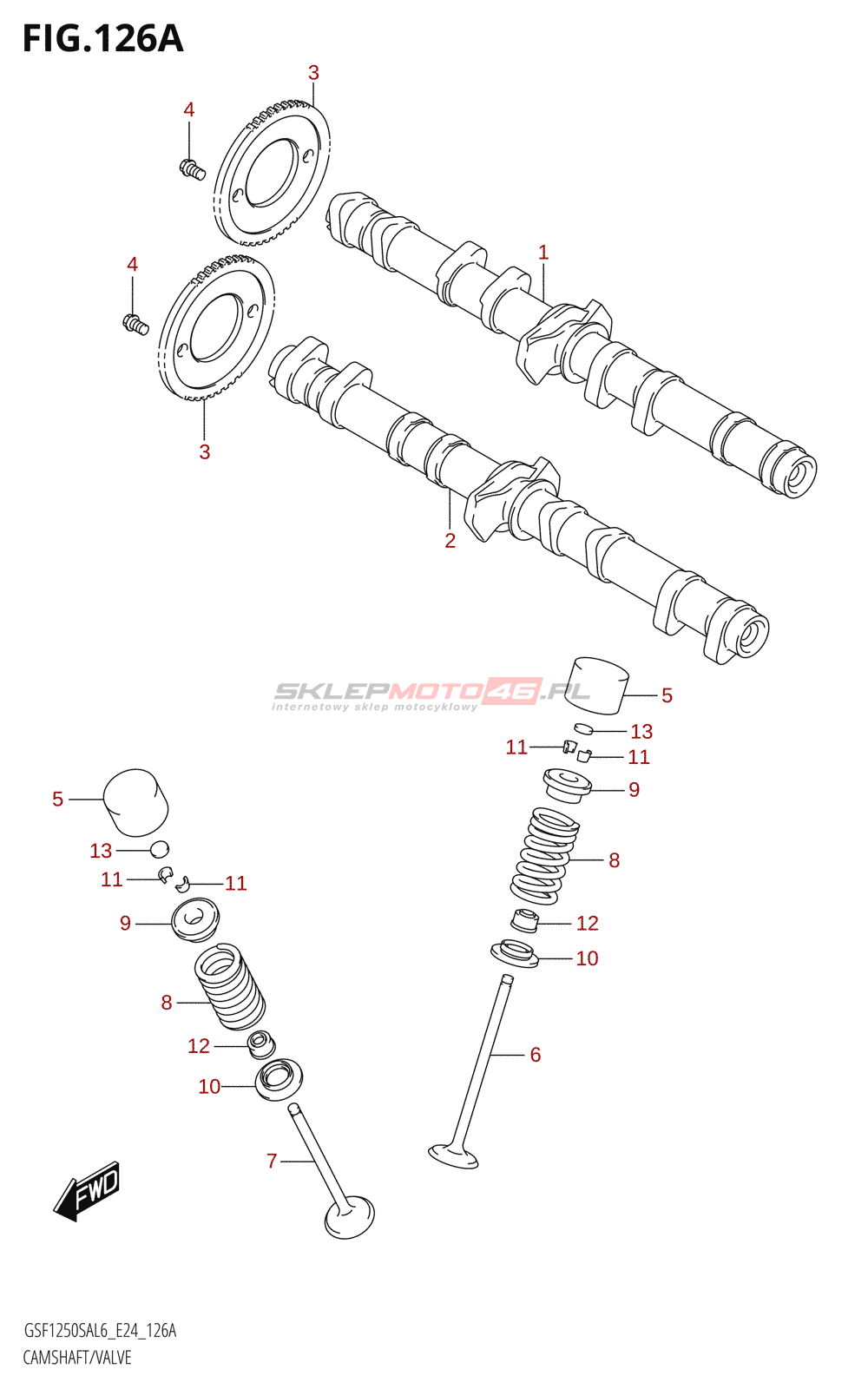 FIG.126A

3
4
1
4
3
2

SKLEPMOTO46.PL
internetowy sklep motocyklowy

5
13
11
11
9
8
12
10
6

5
13
11
11
9
8
12
10
7

FWD

GSF1250SAL6_E24_126A
CAMSHAFT/VALVE