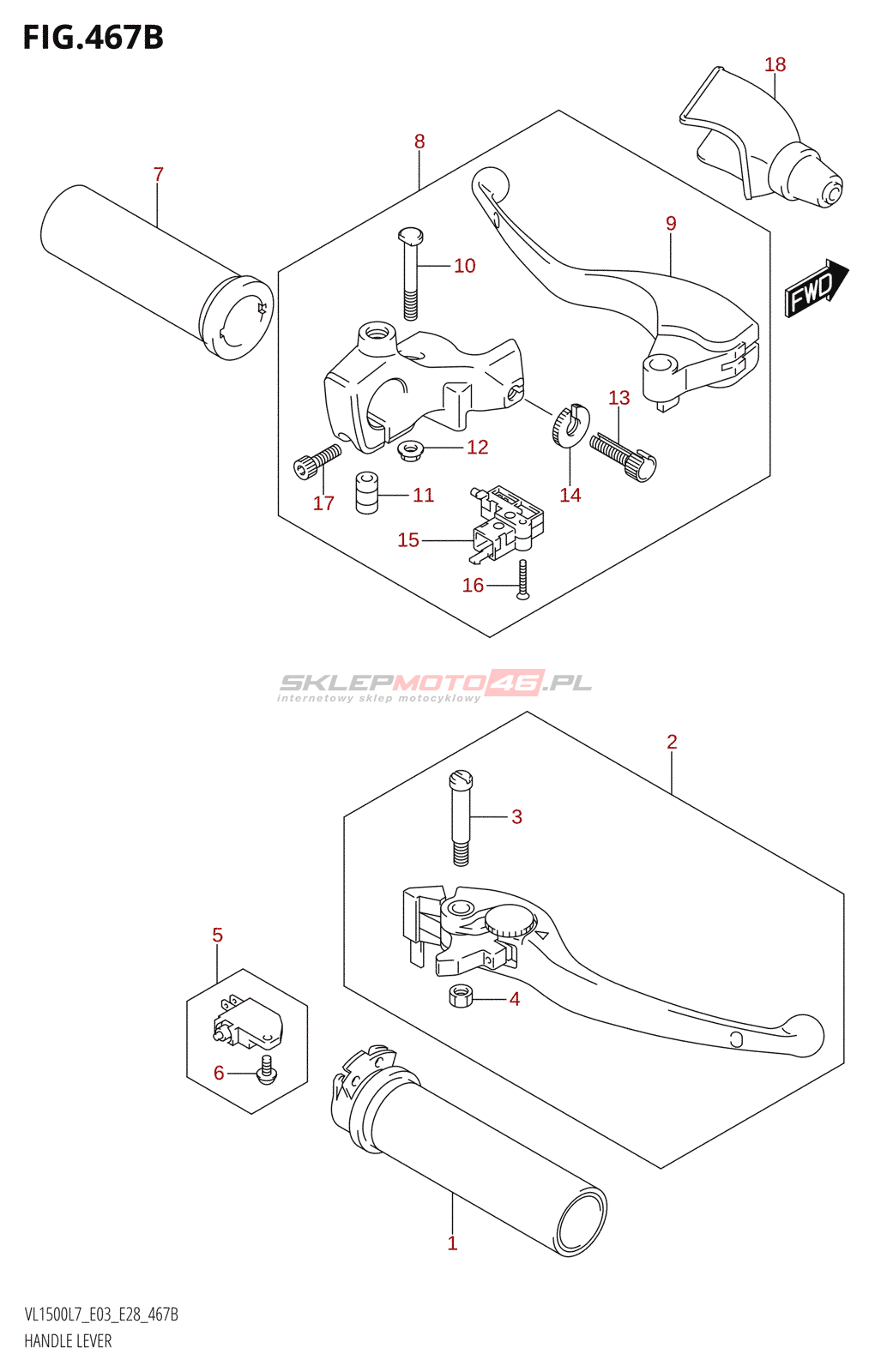 FIG.467B

18
8
7
9
10
FWD
13
12
17
11
14
15
16

SKLEPMOTO46.PL
internetowy sklep motocyklowy

2
3
5
4
6
1

VL1500L7_E03_E28_467B
HANDLE LEVER