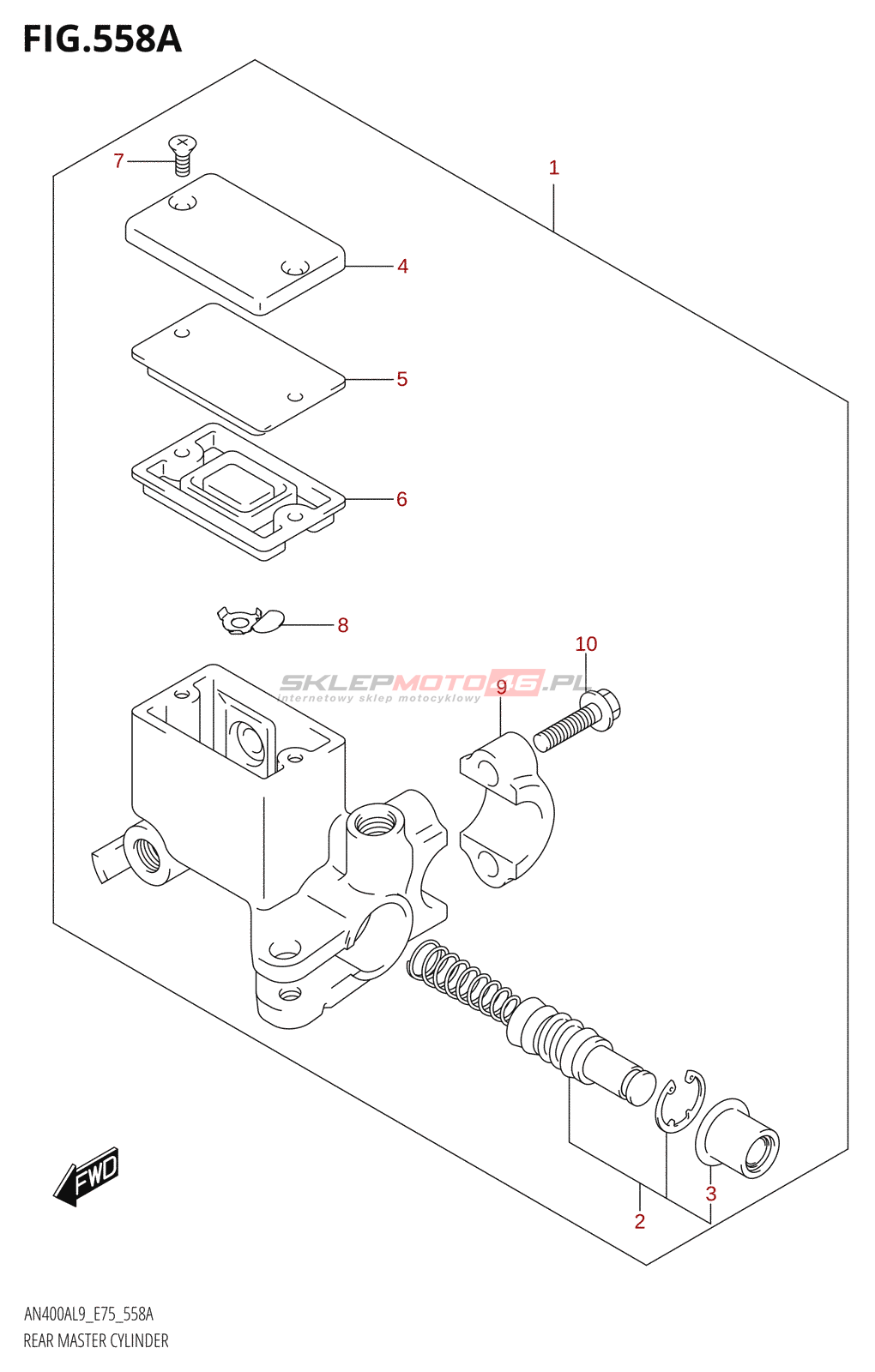 FIG.558A

7

1

4

5

6

8

10

SKLEPMOTO46.PL
internetowy sklep motocyklowy

9

FWD

3

2

AN400AL9_E75_558A
REAR MASTER CYLINDER