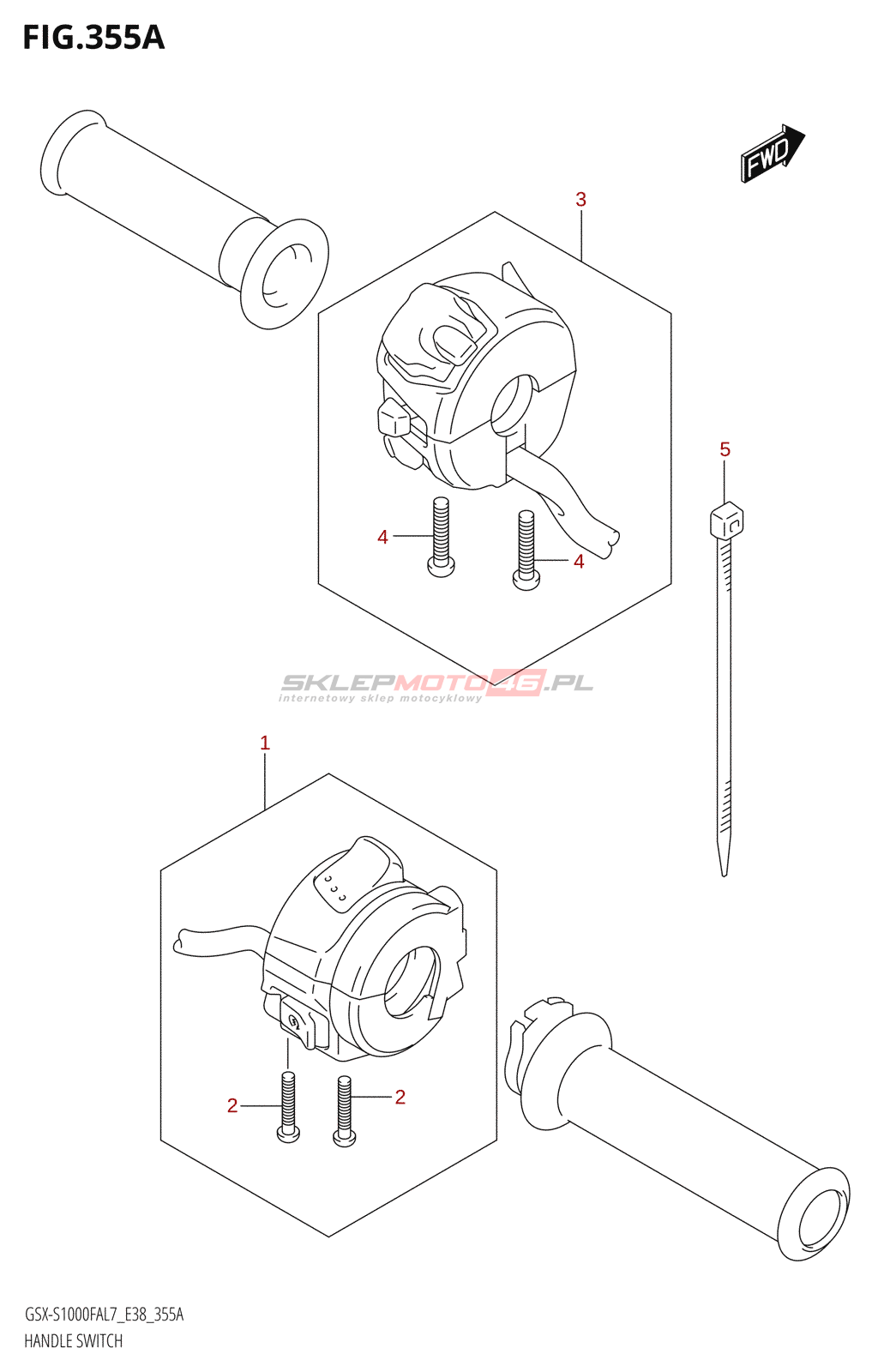 FIG.355A

FWD

3

4

4

5

SKLEPMOTO46.PL
internetowy sklep motocyklowy

1

2

2

GSX-S1000FAL7_E38_355A
HANDLE SWITCH