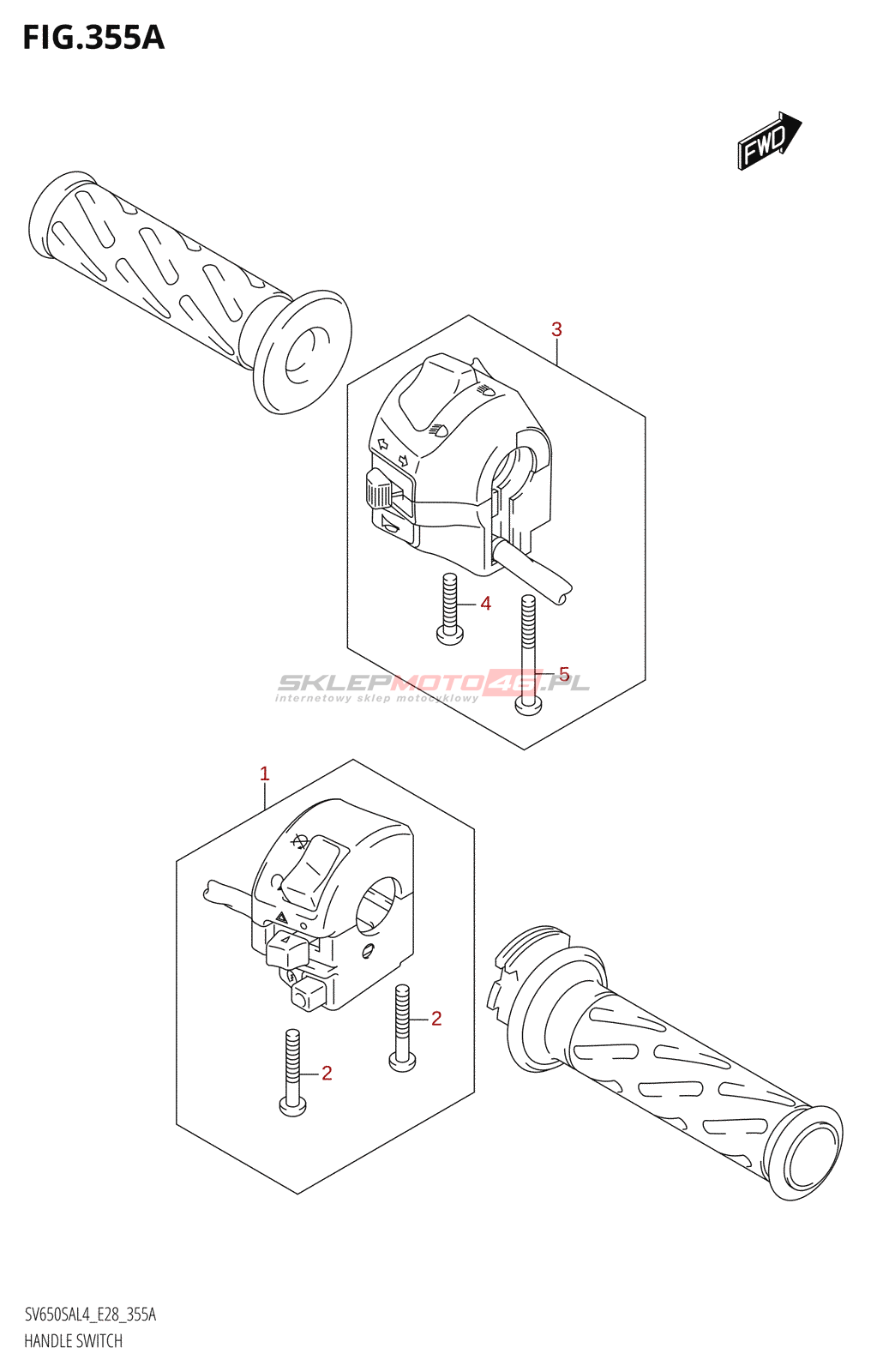 FIG.355A

FWD

3

4

5

SKLEPMOTO46.PL
internetowy sklep motocyklowy

1

2

2

SV650SAL4_E28_355A
HANDLE SWITCH