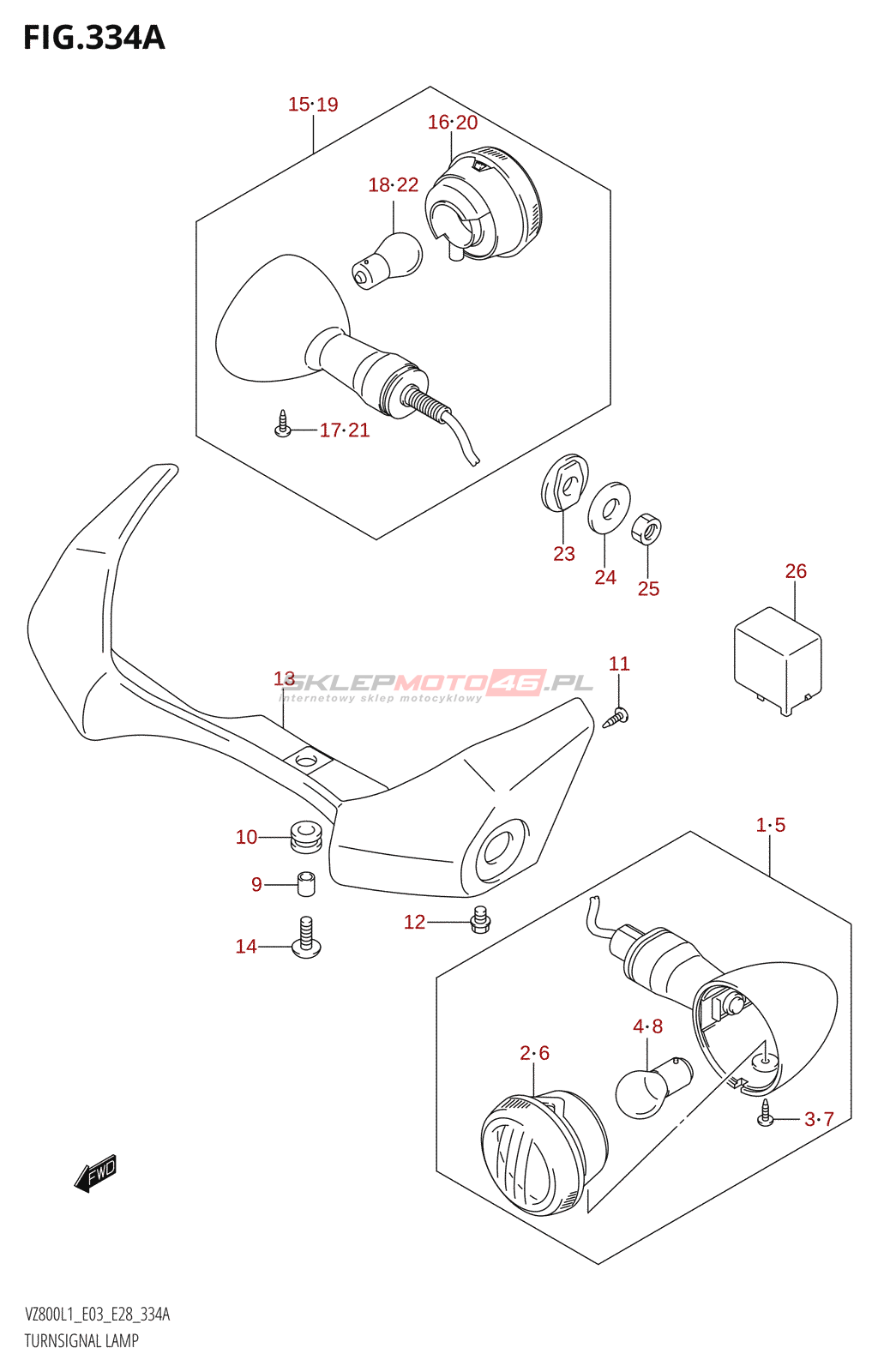 FIG.334A

15·19

16·20

18·22

17·21

23

24

25

26

13

SKLEPMOTO46.PL
internetowy sklep motocyklowy

11

10

9

14

12

1·5

4·8

2·6

3·7

FWD

VZ800L1_E03_E28_334A
TURNSIGNAL LAMP