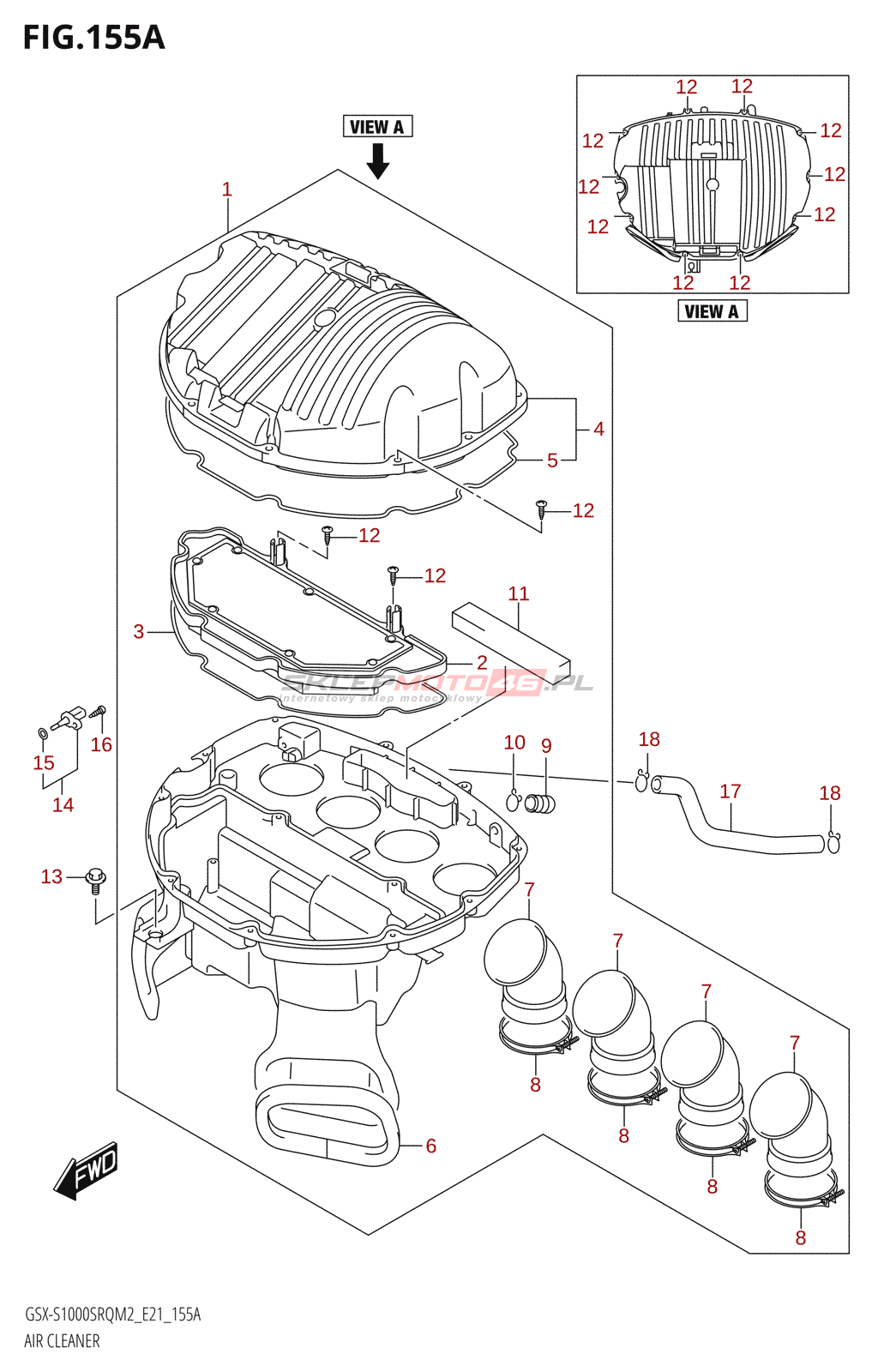 FIG.155A

VIEW A

12 12 12 12 12 12 12 12 12 12

VIEW A

1

4

5

12

12

12

11

3

2

SKLEPMOTO46.PL
internetowy sklep motocyklowy

16

15

14

10

9

18

17

18

13

7

7

7

7

8

8

8

8

6

FWD

GSX-S1000SRQM2_E21_155A
AIR CLEANER