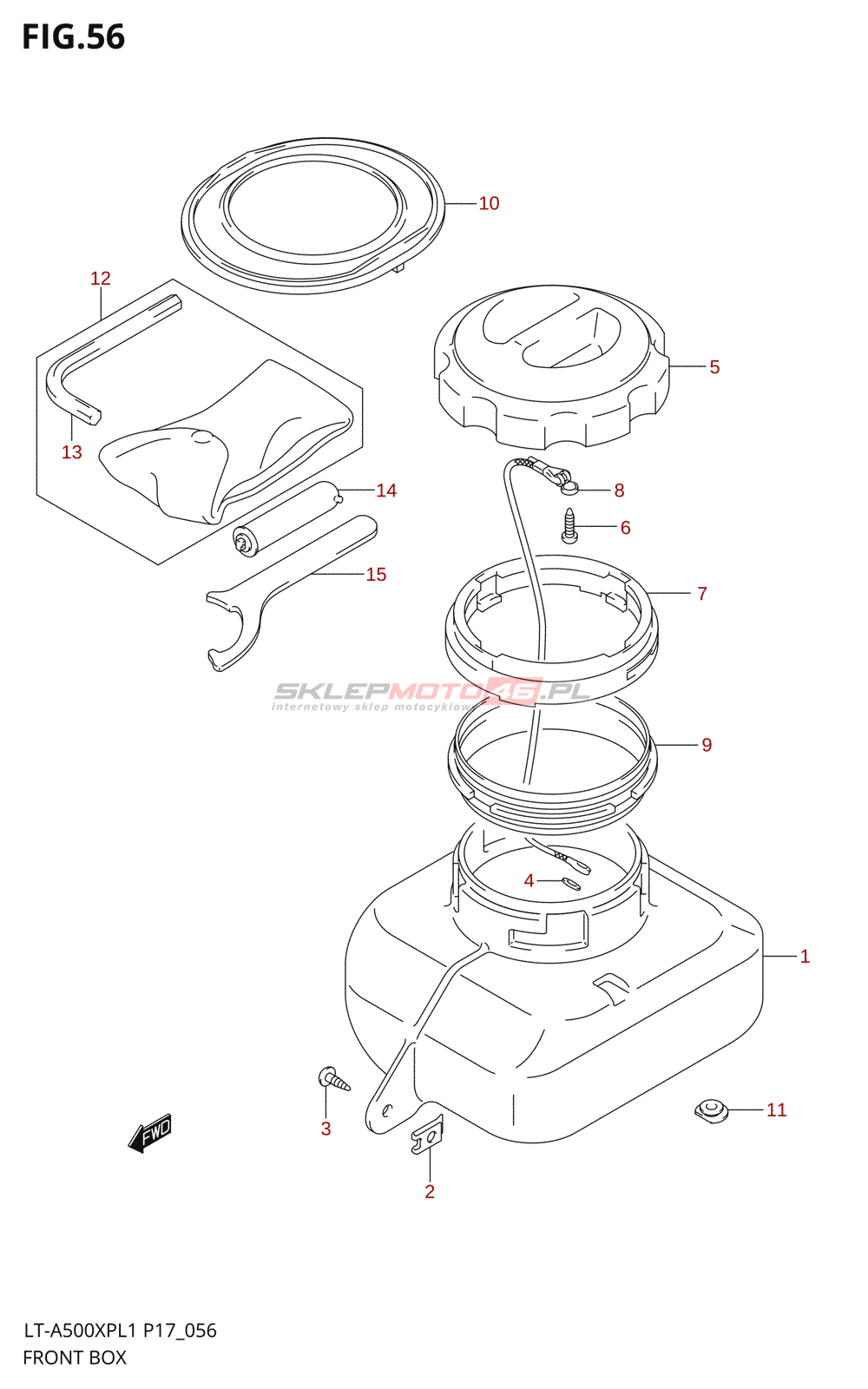 FIG.56

10

12

5

13

14

8

6

15

7

SKLEPMOTO46.PL
internetowy sklep motocyklowy

9

4

1

3

11

FWD

2

LT-A500XPL1 P17_056
FRONT BOX