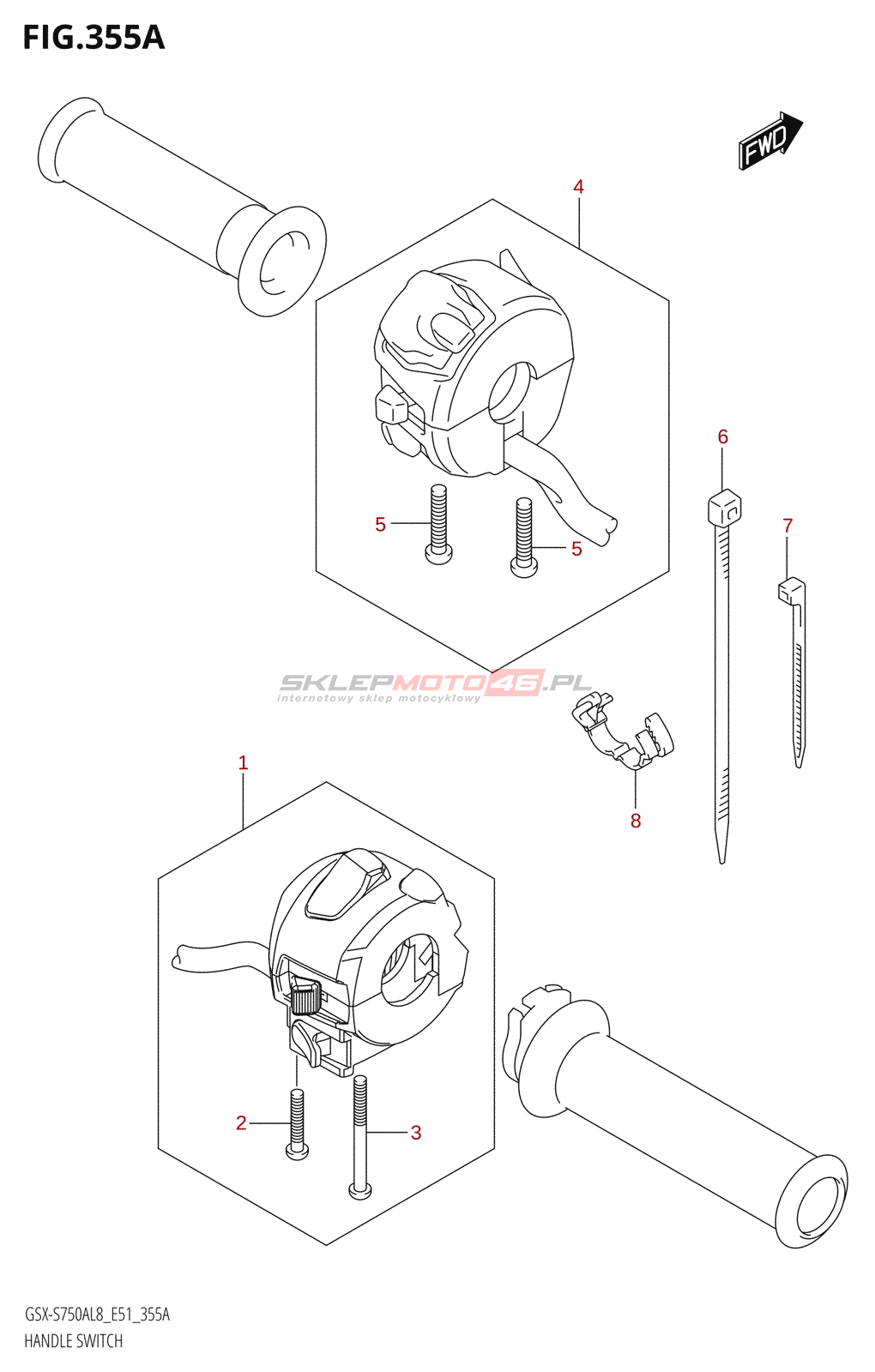 FIG.355A

FWD

4

5

5

6

7

SKLEPMOTO46.PL
internetowy sklep motocyklowy

8

1

2

3

GSX-S750AL8_E51_355A
HANDLE SWITCH