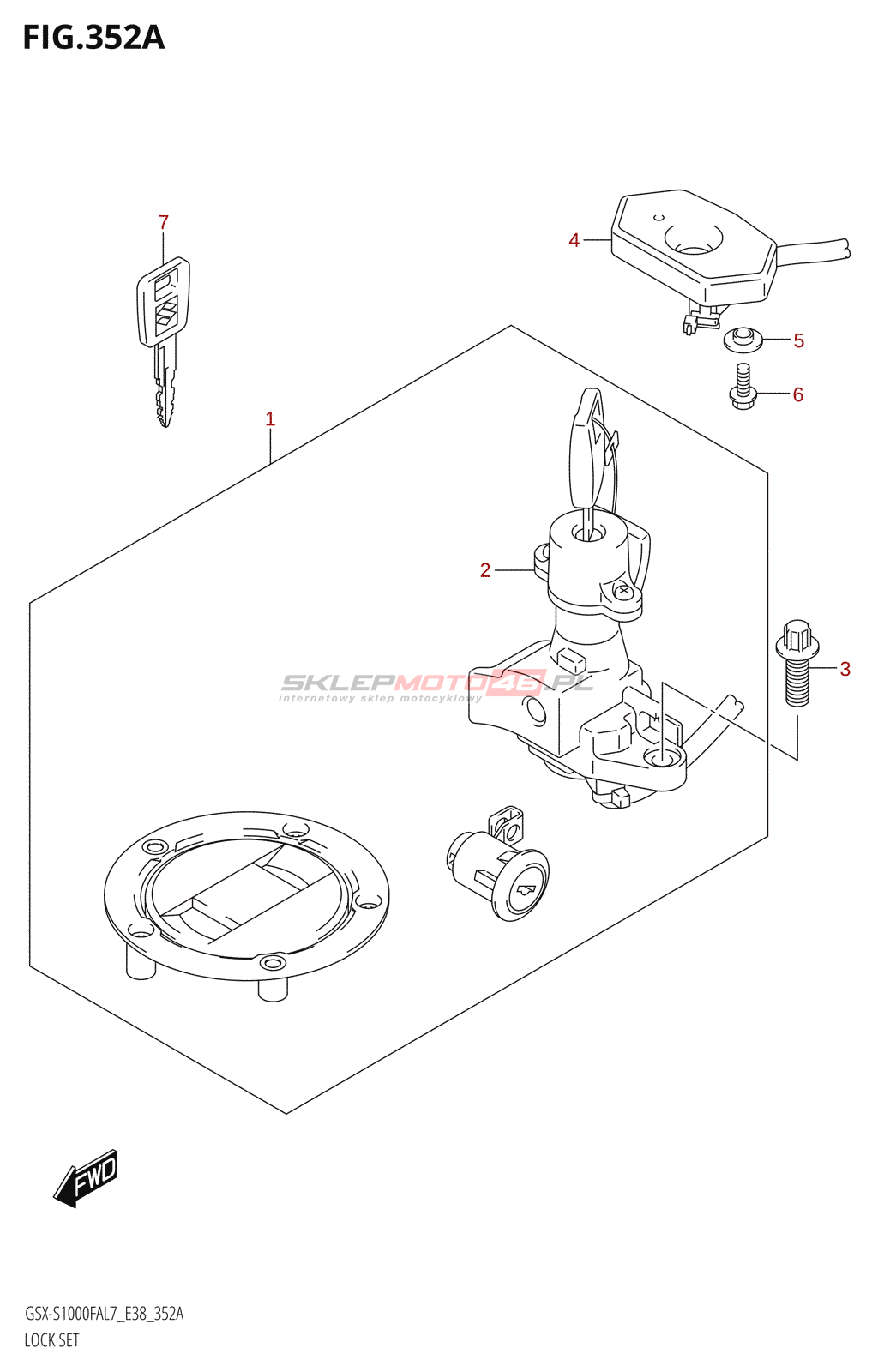 FIG.352A

7

4

5

6

1

2

3

SKLEPMOTO48.PL
internetowy sklep motocyklowy

FWD

GSX-S1000FAL7_E38_352A
LOCK SET