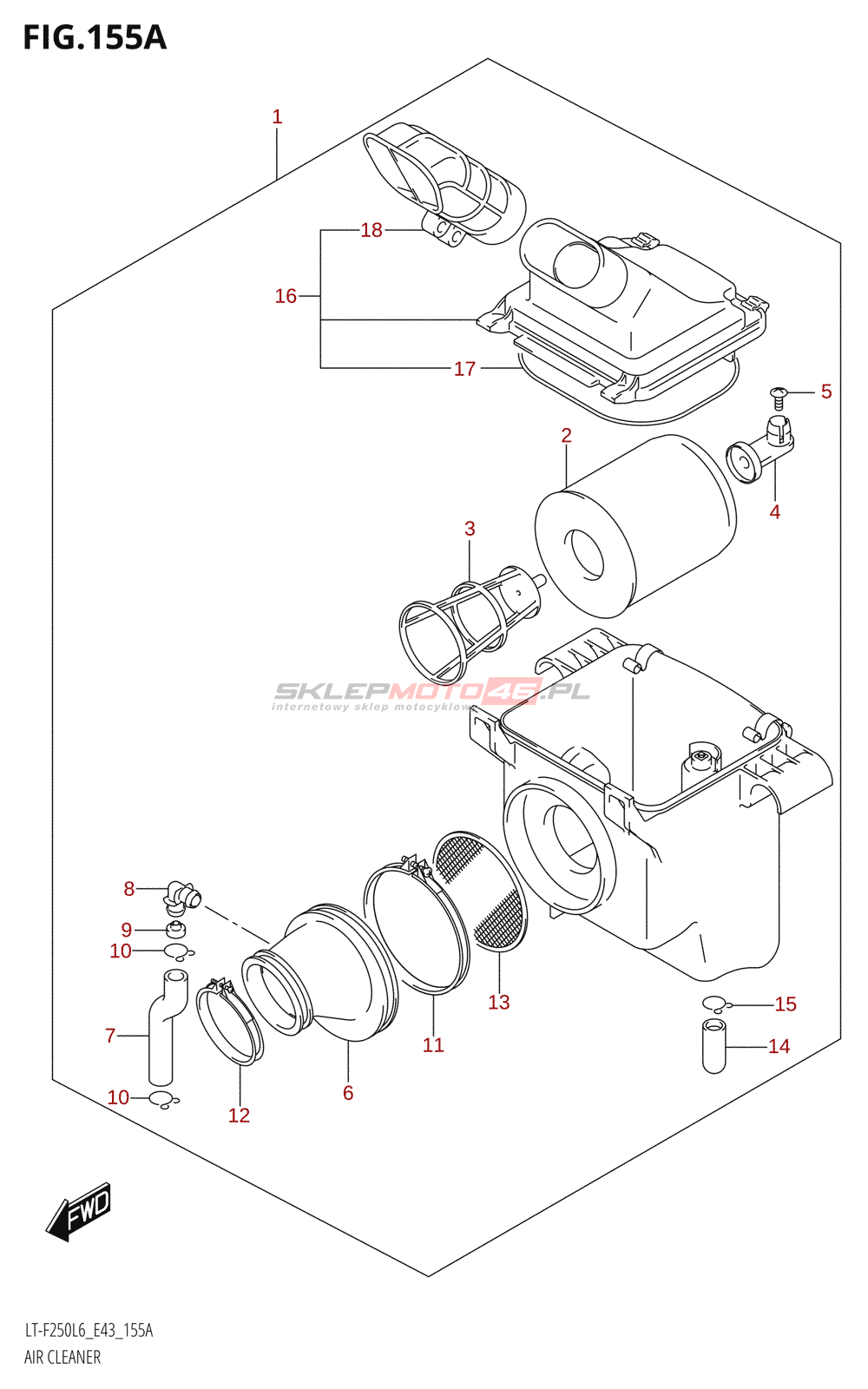 FIG.155A

1

18

16

17

5

2

4

3

SKLEPMOTO46.PL
internetowy sklep motocyklowy

8

9

10

7

10

12

6

11

13

15

14

FWD

LT-F250L6_E43_155A
AIR CLEANER