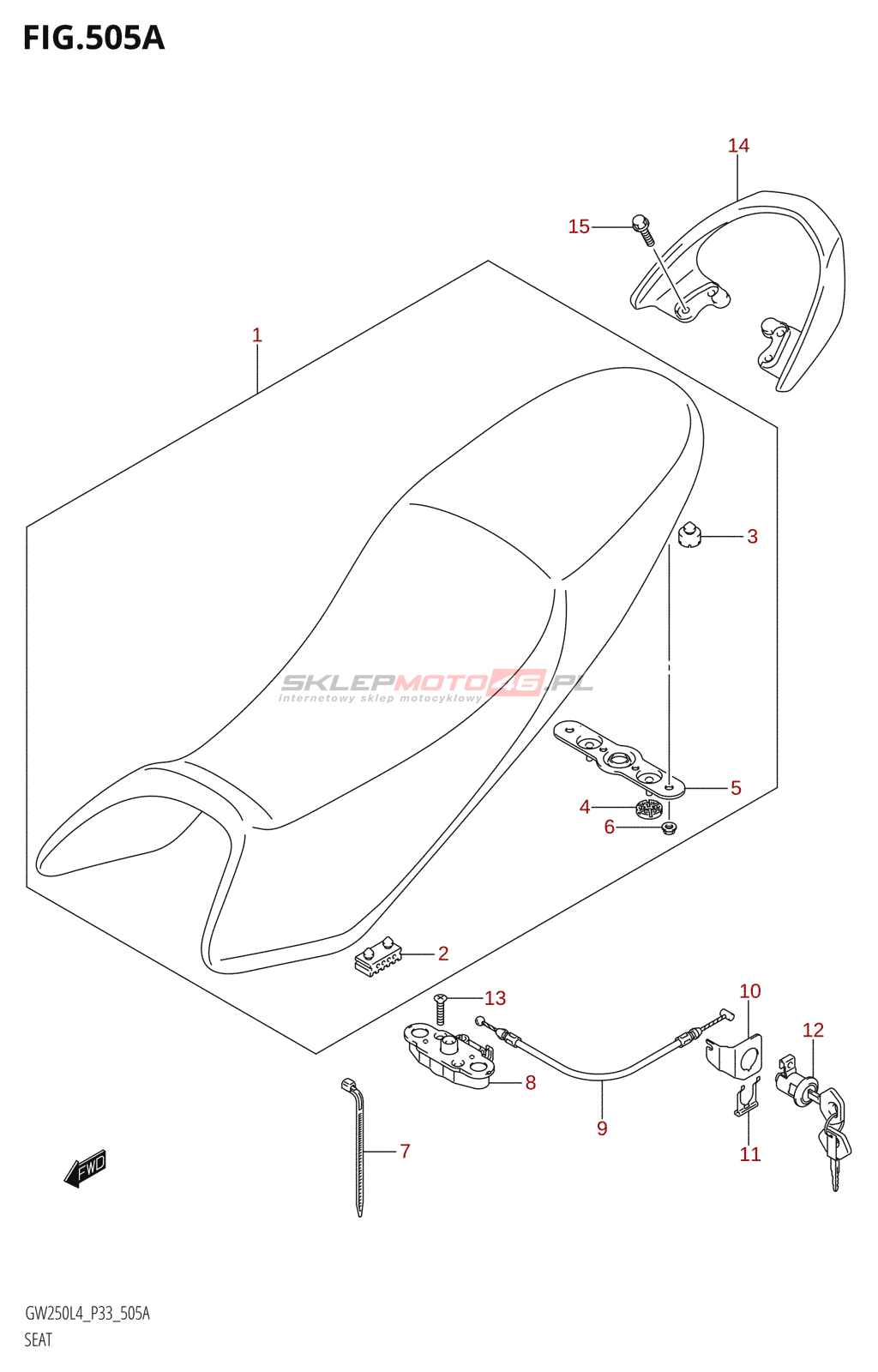 FIG.505A

14

15

1

3

SKLEPMOTO46.PL
internetowy sklep motocyklowy

5

4

6

2

13

10

12

8

9

11

7

FWD

GW250L4_P33_505A
SEAT