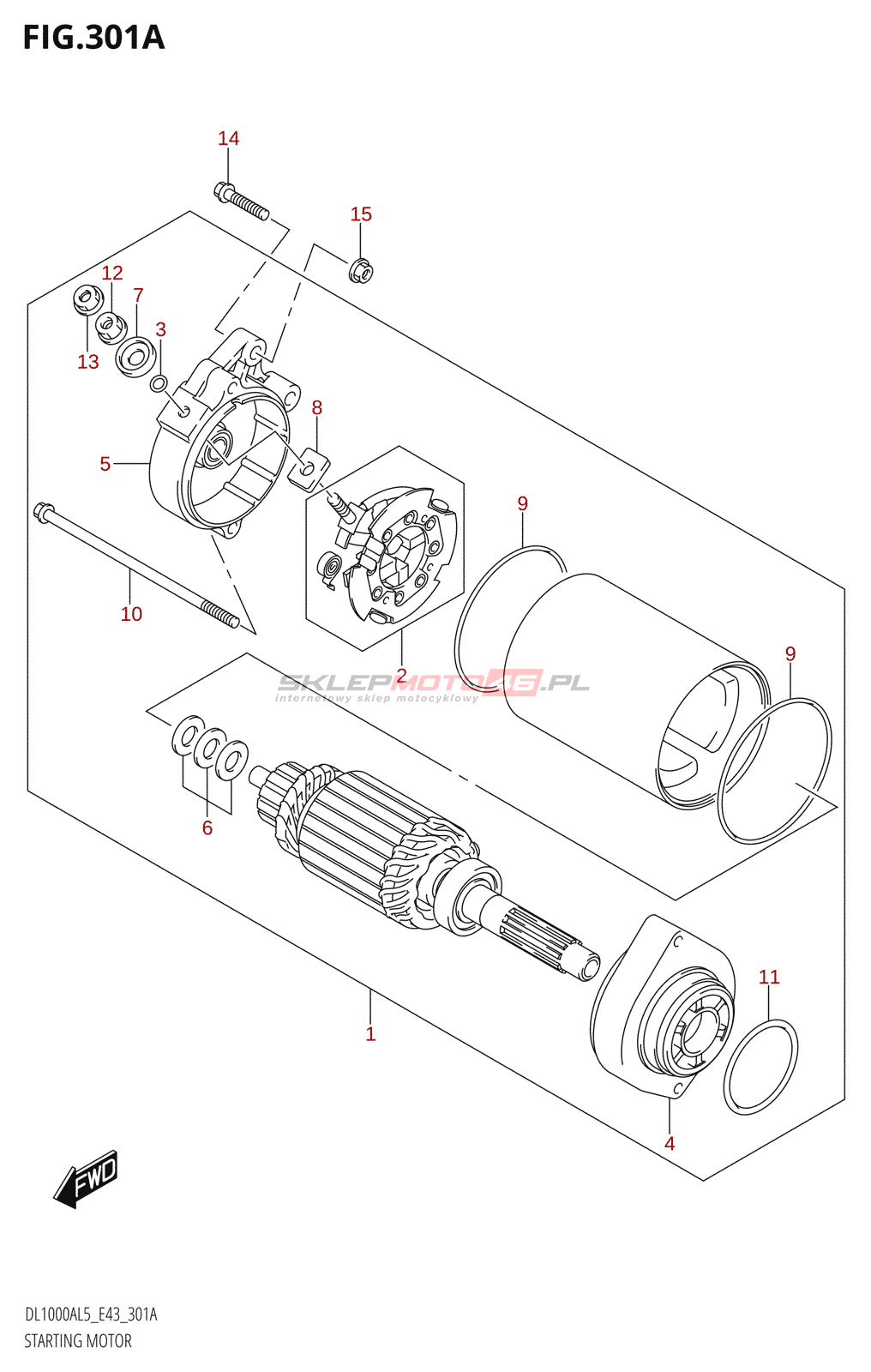 FIG.301A

14

15

12

7

3

13

8

5

9

10

2

SKLEPMOTO46.PL
internetowy sklep motocyklowy

9

6

11

1

4

FWD

DL1000AL5_E43_301A
STARTING MOTOR