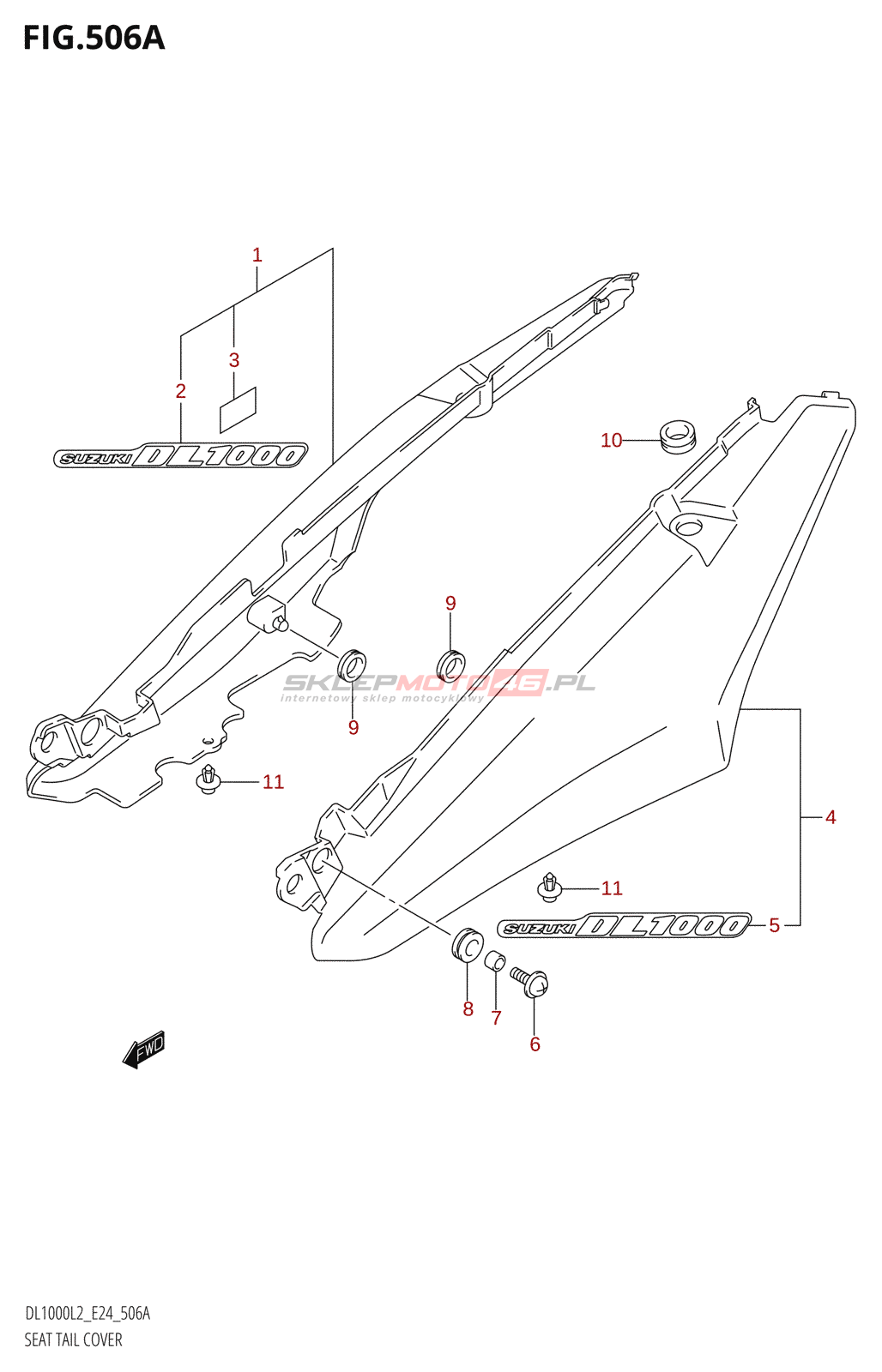 FIG.506A

1

3

2

SUZUKI DL1000

10

9

SKLEPMOTO46.PL
internetowy sklep motocyklowy

9

11

4

11

SUZUKI DL1000

5

8

7

6

FWD

DL1000L2_E24_506A
SEAT TAIL COVER