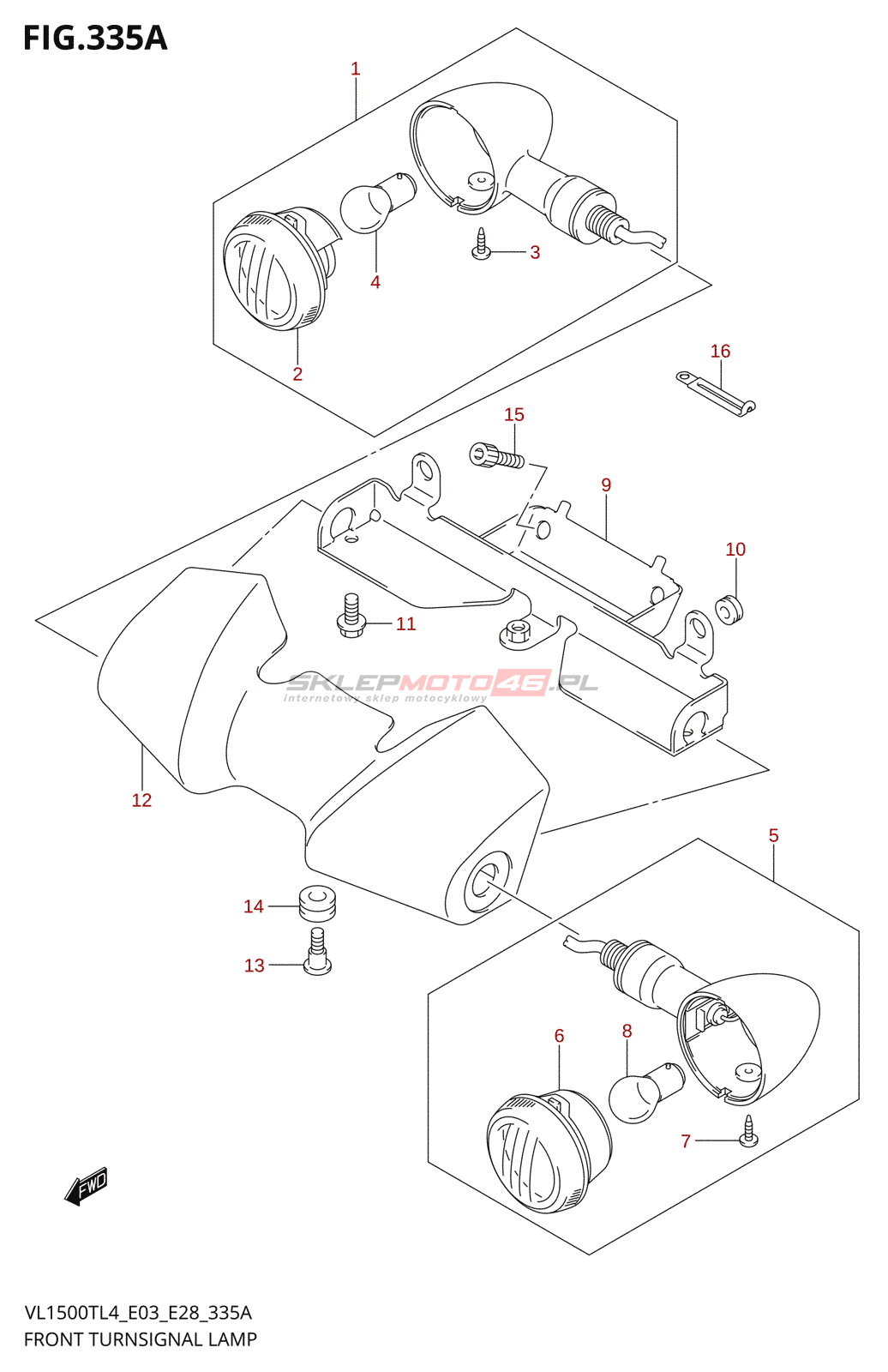 FIG.335A

1

3

4

2

16

15

9

10

11

SKLEPMOTO46.PL
internetowy sklep motocyklowy

12

5

14

13

6

8

7

FWD

VL1500TL4_E03_E28_335A
FRONT TURNSIGNAL LAMP